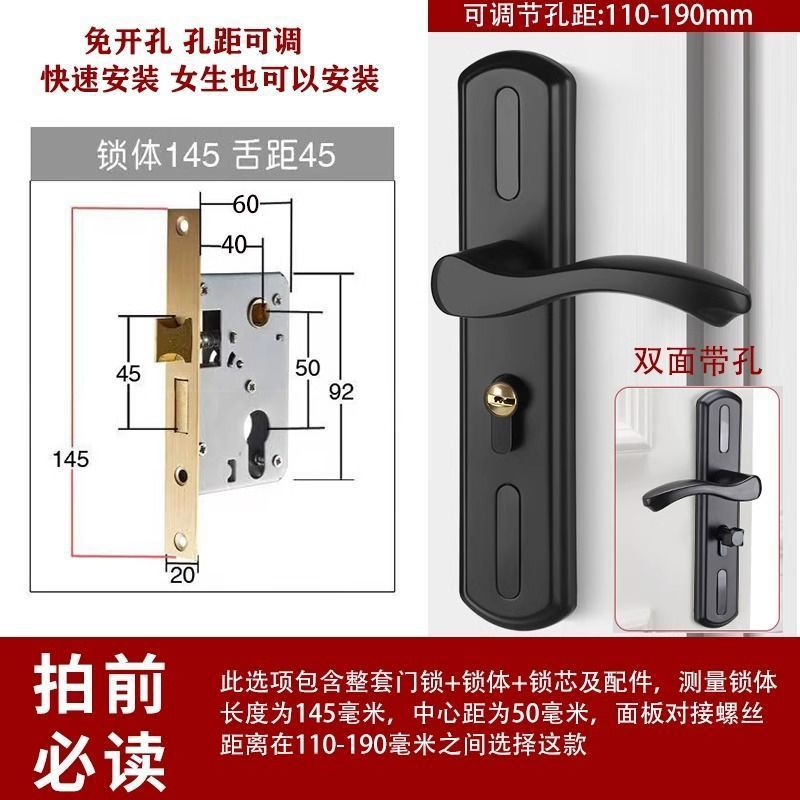 免开孔 孔距可调
快速安装 女生也可以安装

可调节孔距:110-190mm

锁体145 舌距45

60
40
45
50
92
145
20

双面带孔

拍前必读

此选项包含整套门锁+锁体+锁芯及配件，测量锁体长度为145毫米，中心距为50毫米，面板对接螺丝距离在110-190毫米之间选择这款