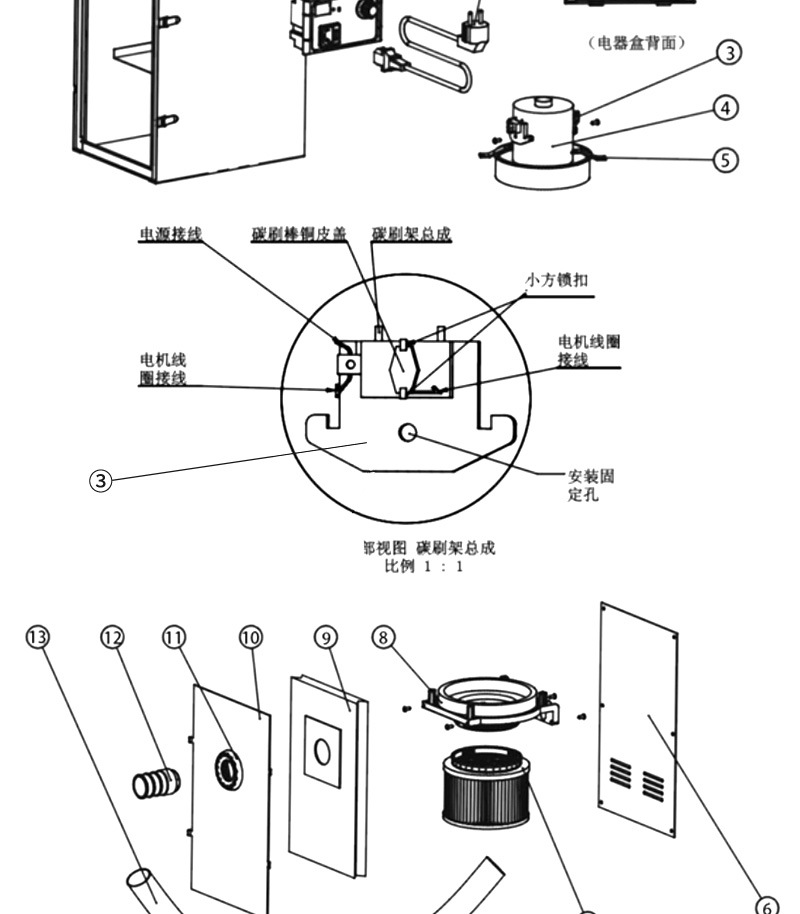 （电器盒背面）

3
4
5

电源接线
碳刷棒铜皮盖
碳刷架总成
小方锁扣
电机线圈接线
电机线圈接线
3
安装固定孔

部视图 碳刷架总成
比例 1 : 1

13
12
11
10
9
8
6