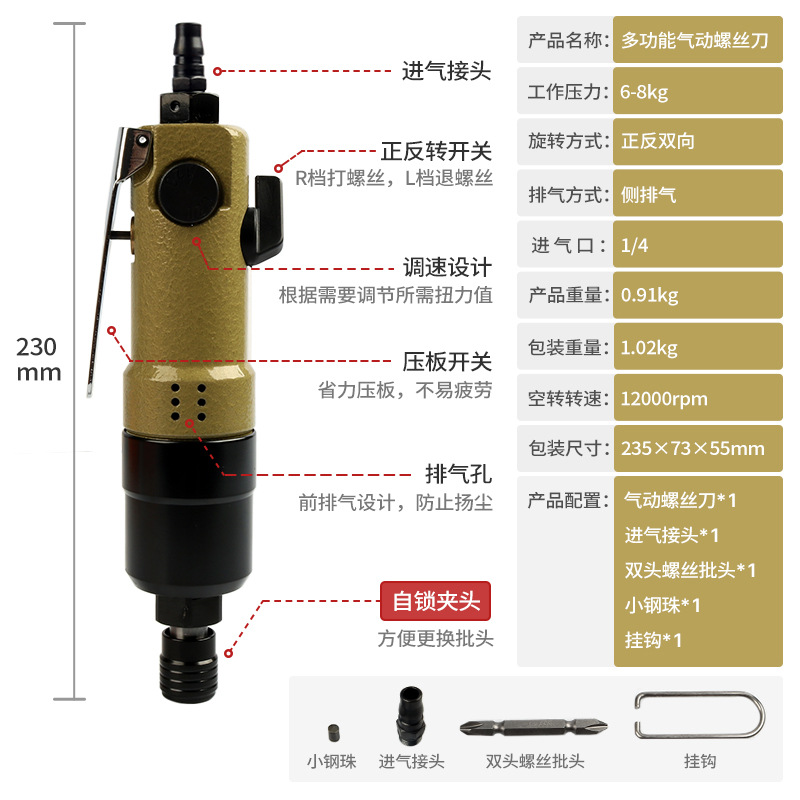 230 mm

进气接头

正反转开关
R档打螺丝，L档退螺丝

调速设计
根据需要调节所需扭力值

压板开关
省力压板，不易疲劳

排气孔
前排气设计，防止扬尘

自锁夹头
方便更换批头

| 产品名称: | 多功能气动螺丝刀 |
|---|---|
| 工作压力: | 6-8kg |
| 旋转方式: | 正反双向 |
| 排气方式: | 侧排气 |
| 进气口: | 1/4 |
| 产品重量: | 0.91kg |
| 包装重量: | 1.02kg |
| 空转转速: | 12000rpm |
| 包装尺寸: | 235×73×55mm |
| 产品配置: | 气动螺丝刀*1 进气接头*1 双头螺丝批头*1 小钢珠*1 挂钩*1 |

小钢珠 进气接头 双头螺丝批头 挂钩