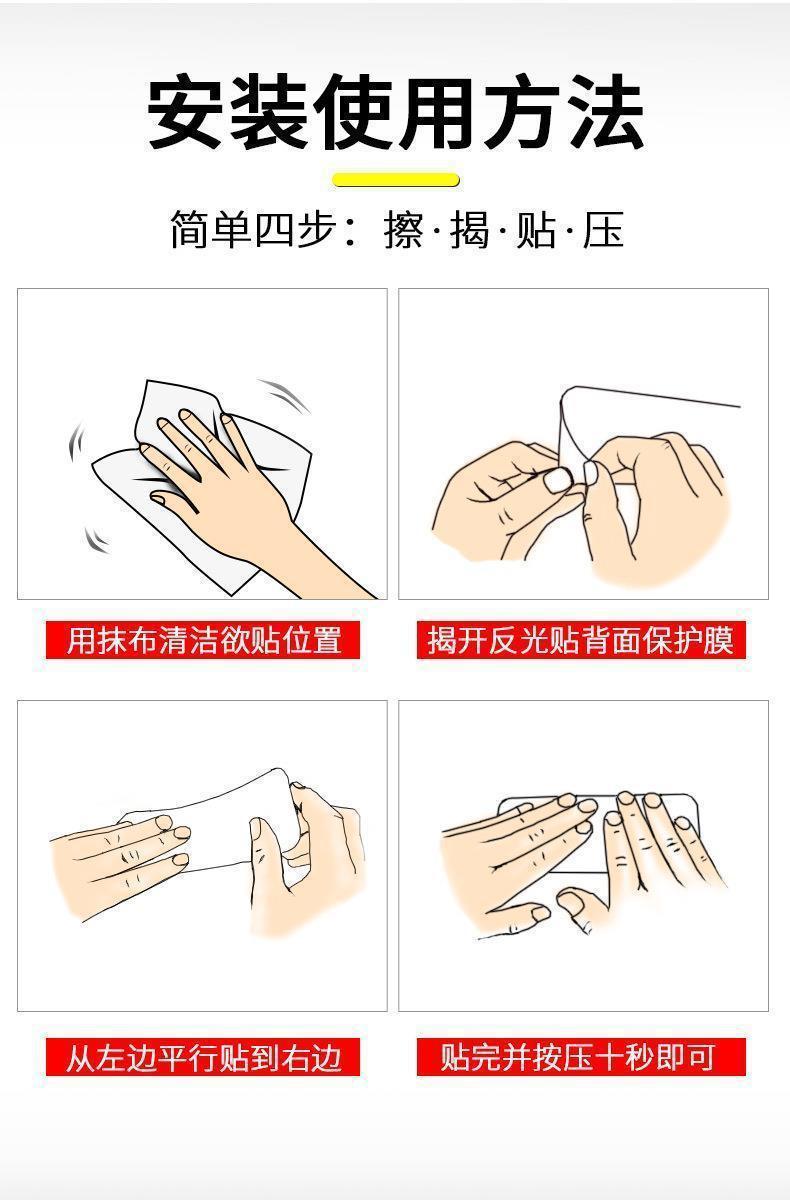 安装使用方法

简单四步：擦·揭·贴·压

用抹布清洁欲贴位置

揭开反光贴背面保护膜

从左边平行贴到右边

贴完并按压十秒即可