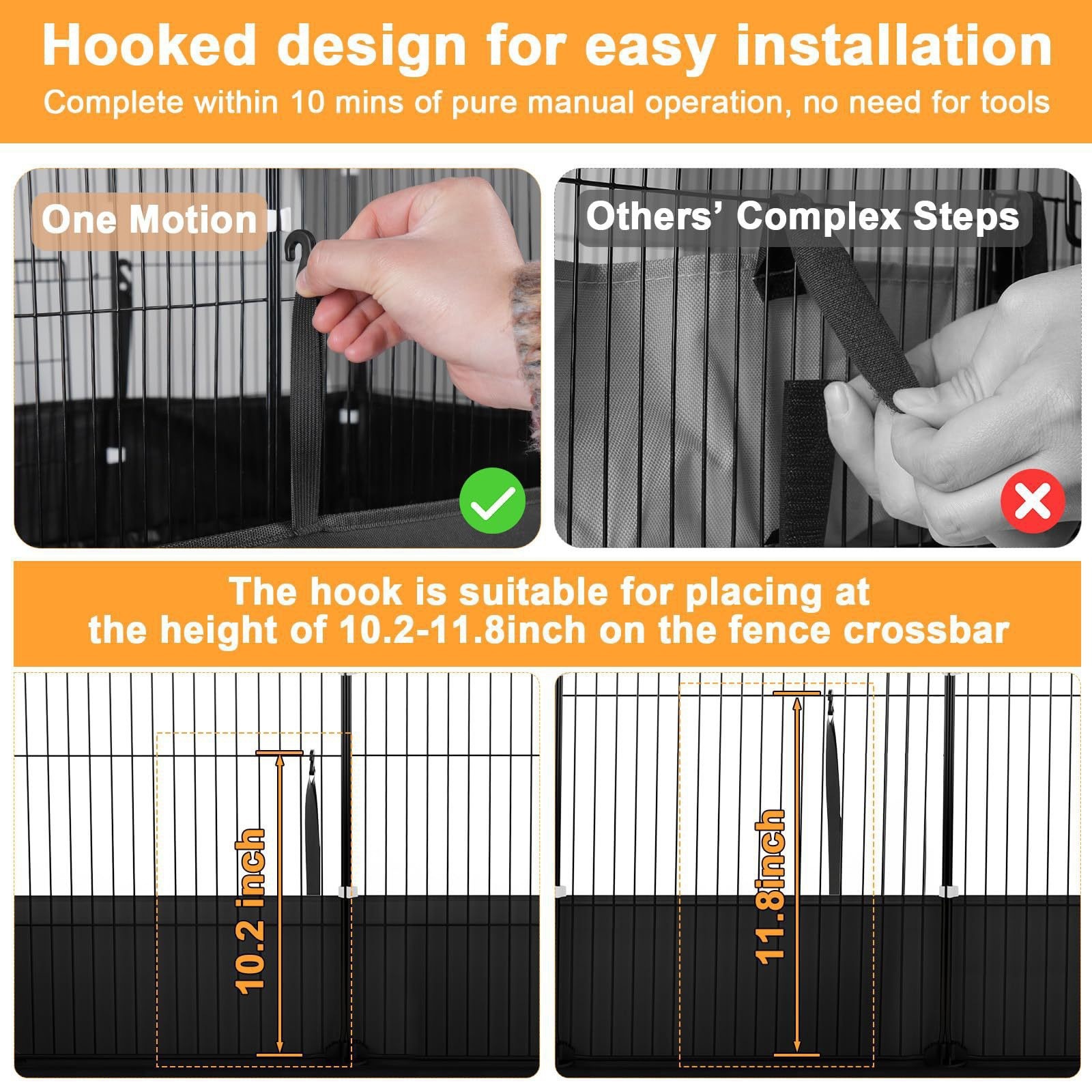 Hooked design for easy installation

Complete within 10 mins of pure manual operation, no need for tools

One Motion

Others' Complex Steps

The hook is suitable for placing at the height of 10.2-11.8inch on the fence crossbar

10.2 inch

11.8inch