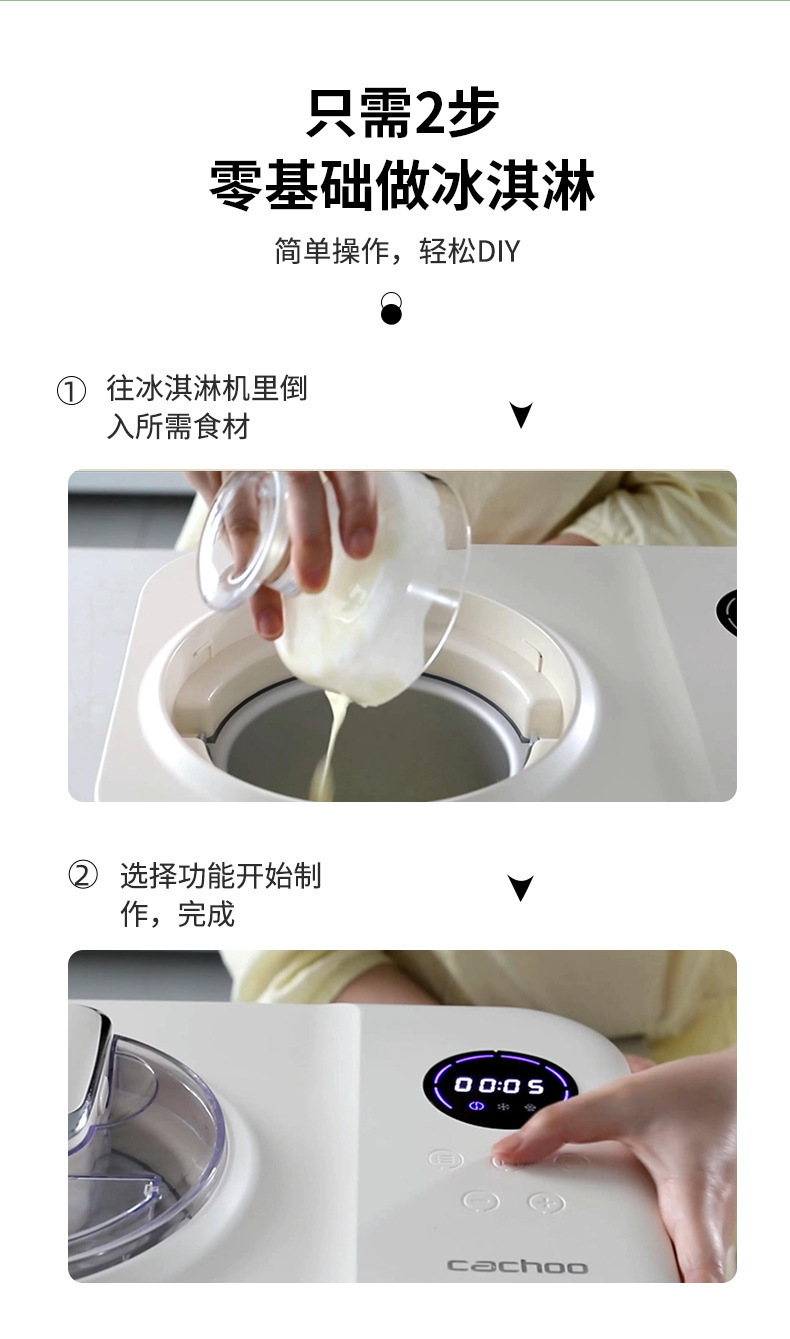 只需2步
零基础做冰淇淋

简单操作，轻松DIY

① 往冰淇淋机里倒入所需食材

② 选择功能开始制作，完成

00:05

cachoo