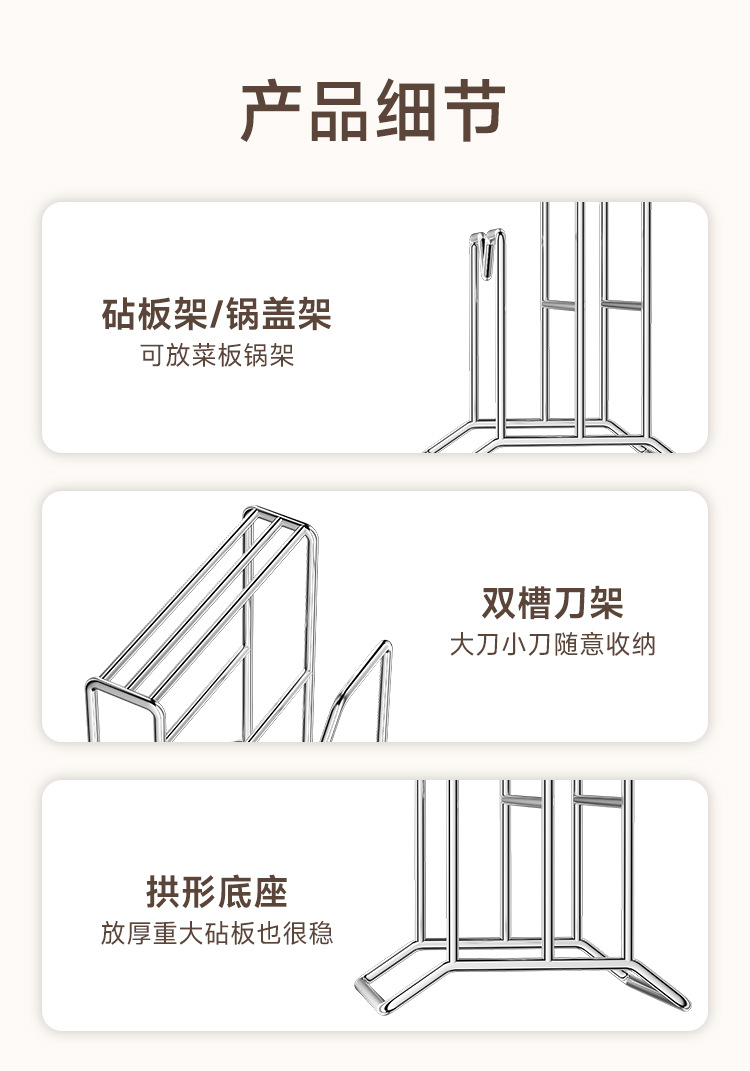 产品细节

砧板架/锅盖架
可放菜板锅架

双槽刀架
大刀小刀随意收纳

拱形底座
放厚重大砧板也很稳