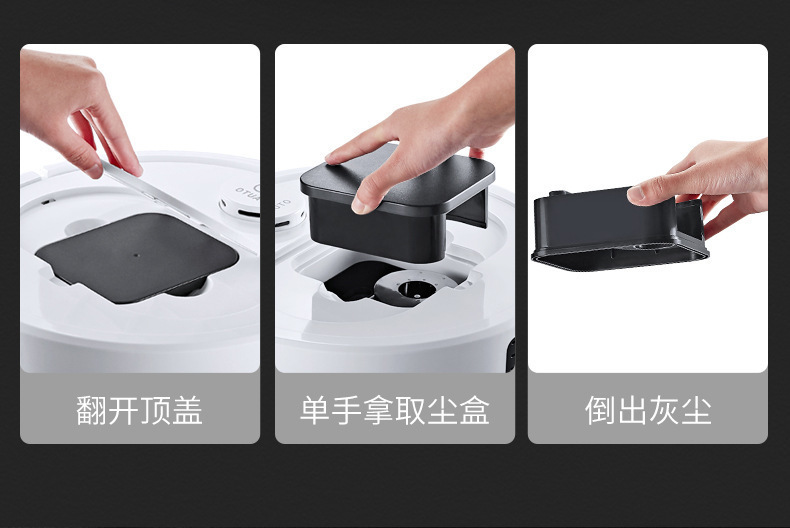 翻开顶盖

单手拿取尘盒

倒出灰尘