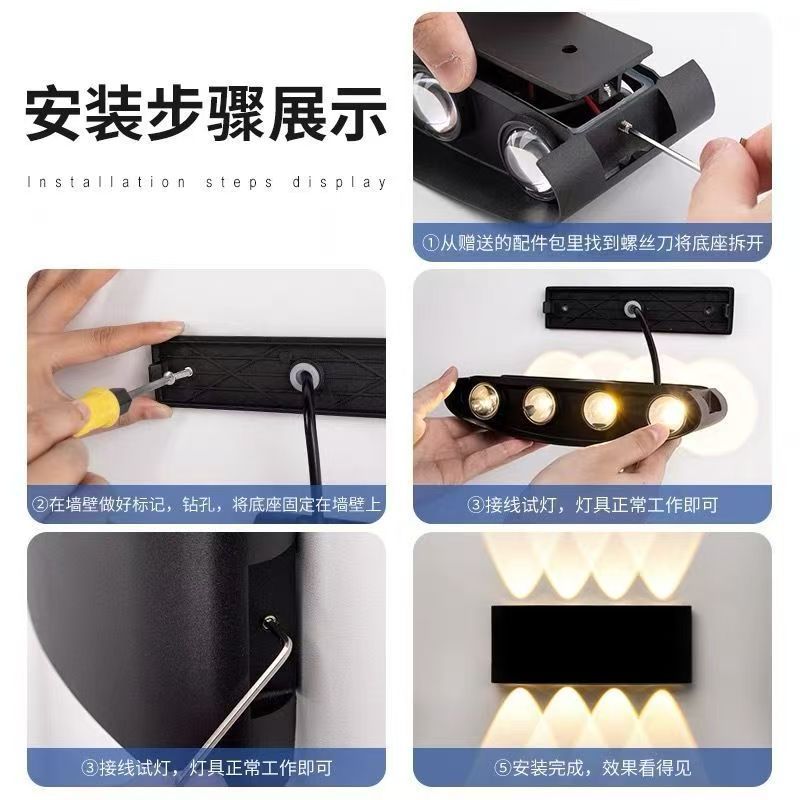 安装步骤展示

Installation steps display

①从赠送的配件包里找到螺丝刀将底座拆开

②在墙壁做好标记，钻孔，将底座固定在墙壁上

③接线试灯，灯具正常工作即可

③接线试灯，灯具正常工作即可

⑤安装完成，效果看得见