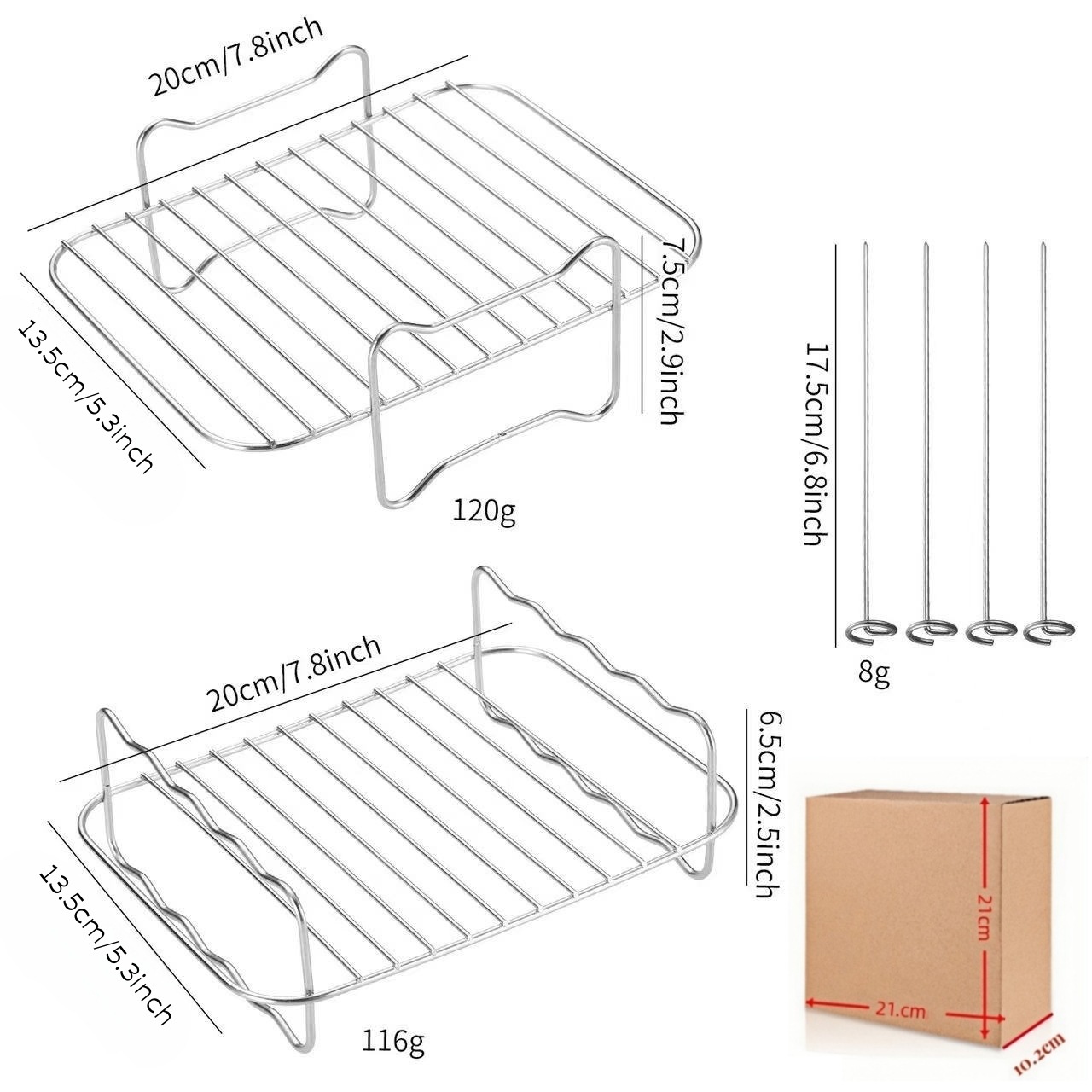 20cm/7.8inch

13.5cm/5.3inch

7.5cm/2.9inch

120g

17.5cm/6.8inch

8g

20cm/7.8inch

13.5cm/5.3inch

6.5cm/2.5inch

116g

21cm

21.cm

10.2cm