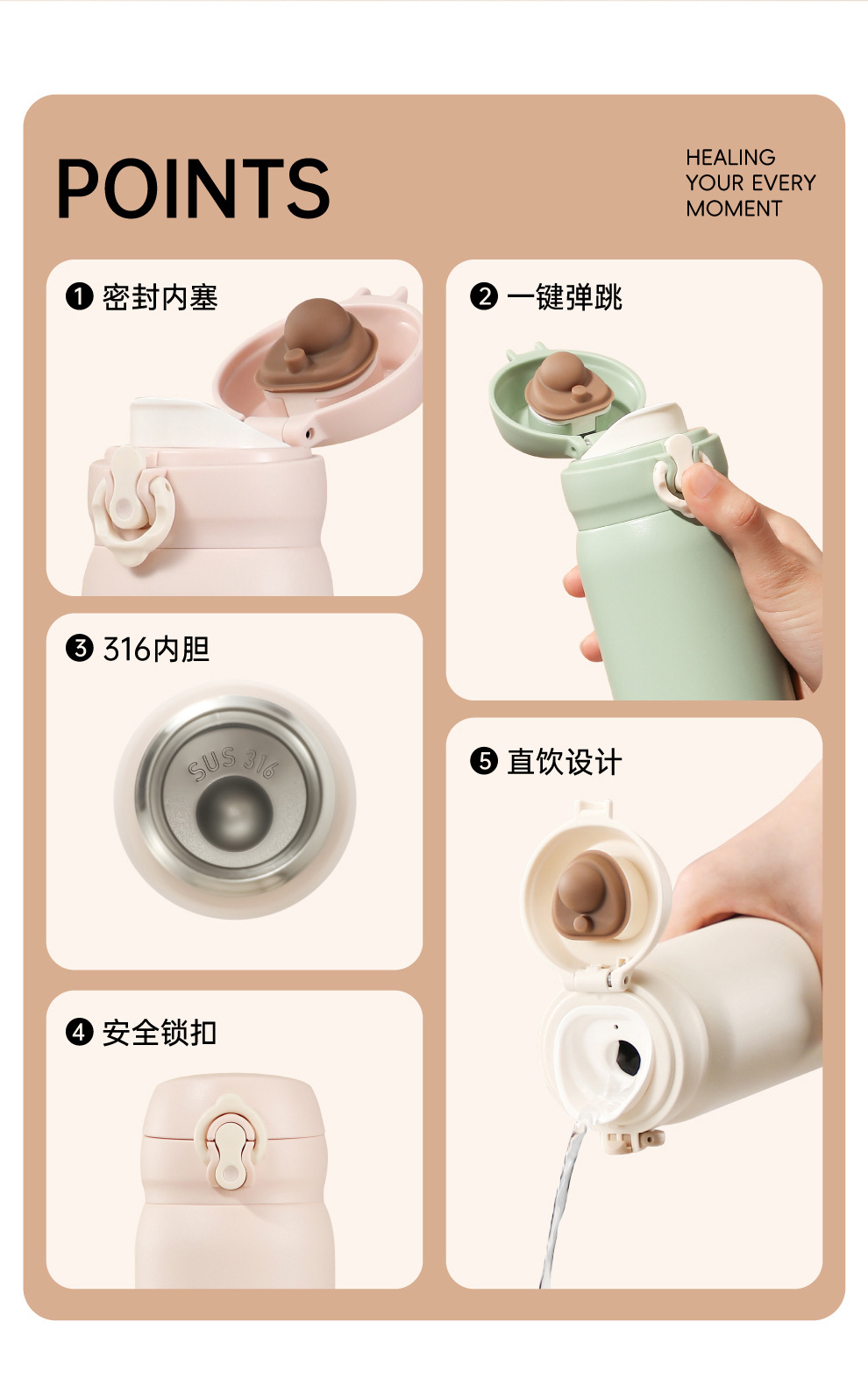 POINTS

HEALING YOUR EVERY MOMENT

❶ 密封内塞

❷ 一键弹跳

❸ 316内胆

SUS 316

❹ 安全锁扣

❺ 直饮设计