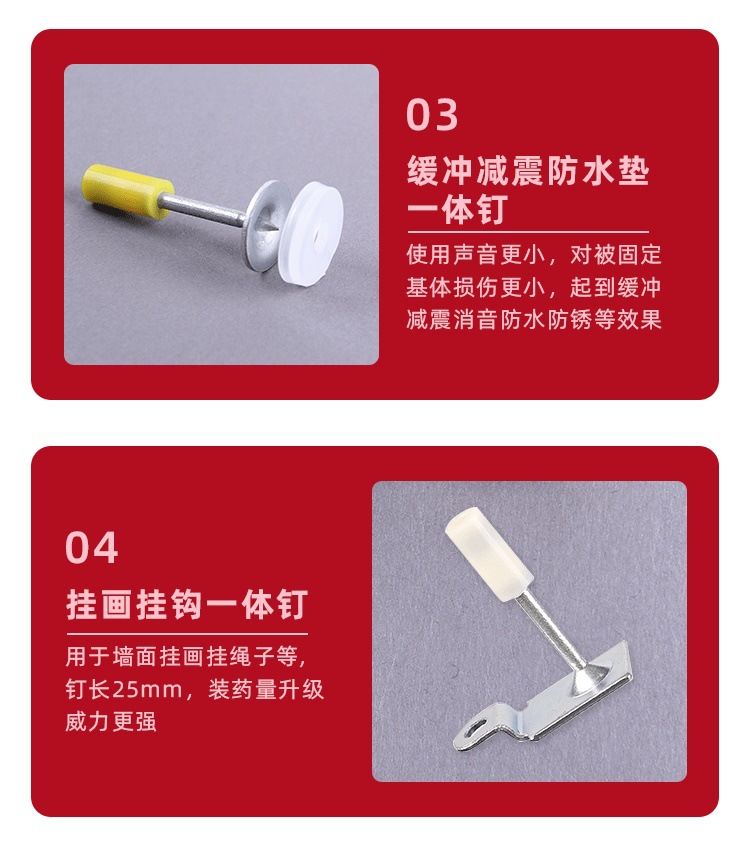 03

缓冲减震防水垫一体钉

使用声音更小，对被固定基体损伤更小，起到缓冲减震消音防水防锈等效果

04

挂画挂钩一体钉

用于墙面挂画挂绳子等，钉长25mm，装药量升级威力更强