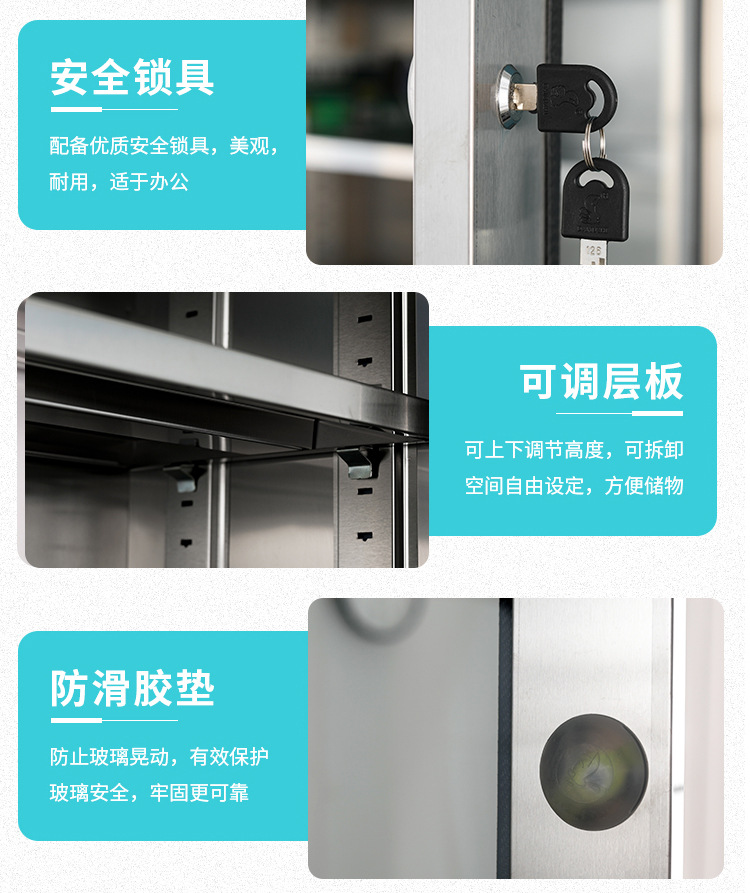 安全锁具

配备优质安全锁具，美观，耐用，适于办公

126

可调层板

可上下调节高度，可拆卸空间自由设定，方便储物

防滑胶垫

防止玻璃晃动，有效保护玻璃安全，牢固更可靠