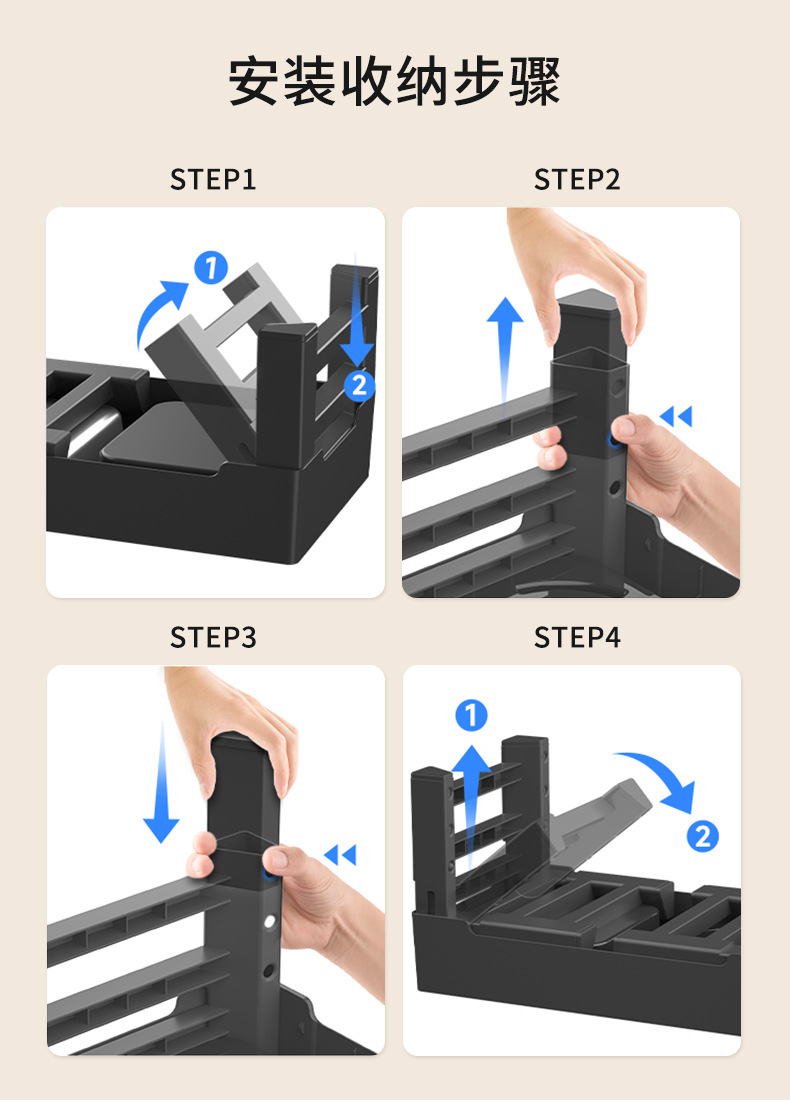 安装收纳步骤

STEP1

1

2

STEP2

STEP3

STEP4

1

2