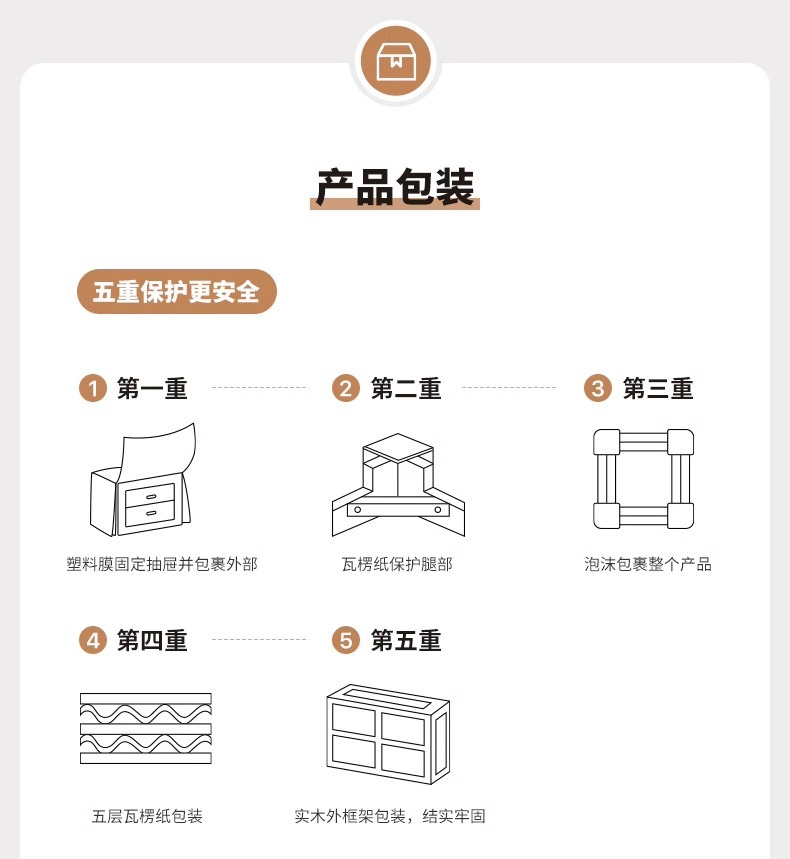 产品包装

五重保护更安全

1 第一重

塑料膜固定抽屉并包裹外部

2 第二重

瓦楞纸保护腿部

3 第三重

泡沫包裹整个产品

4 第四重

五层瓦楞纸包装

5 第五重

实木外框架包装，结实牢固