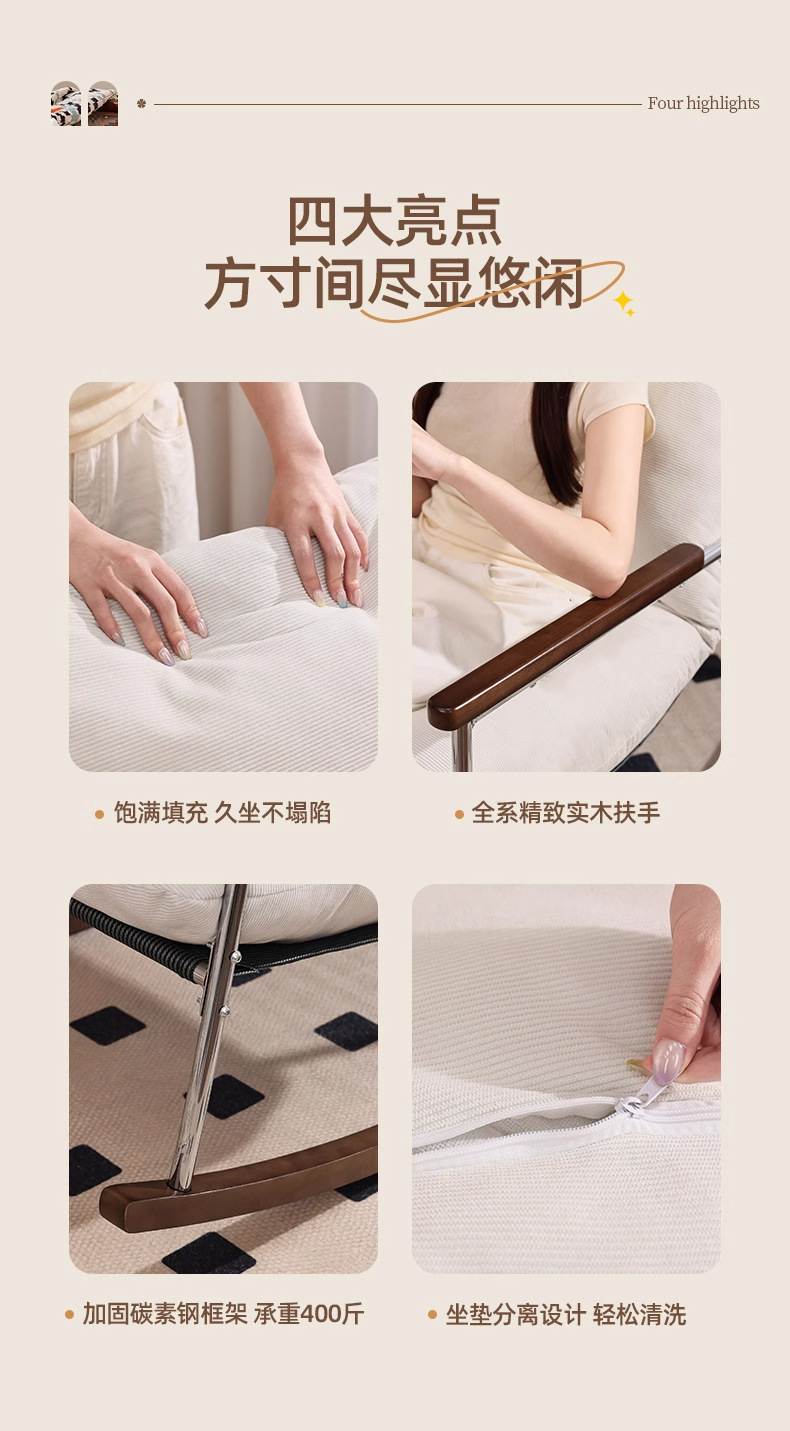 Four highlights

四大亮点
方寸间尽显悠闲

饱满填充 久坐不塌陷

全系精致实木扶手

加固碳素钢框架 承重400斤

坐垫分离设计 轻松清洗