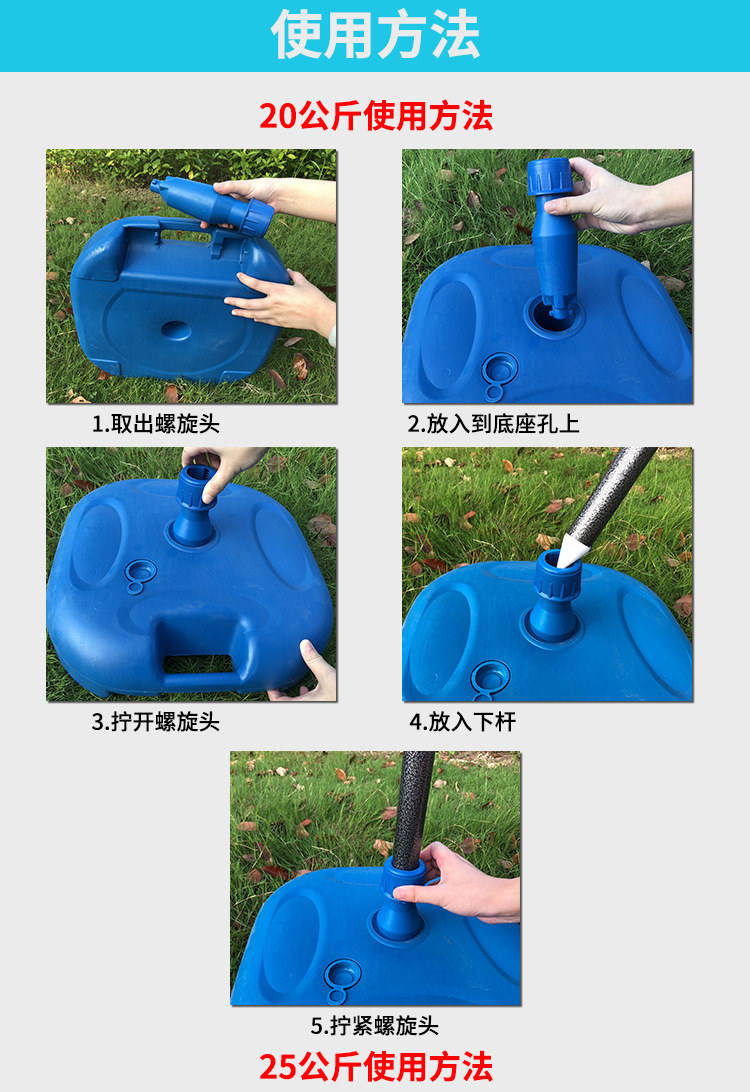 使用方法

20公斤使用方法

1.取出螺旋头

2.放入到底座孔上

3.拧开螺旋头

4.放入下杆

5.拧紧螺旋头

25公斤使用方法