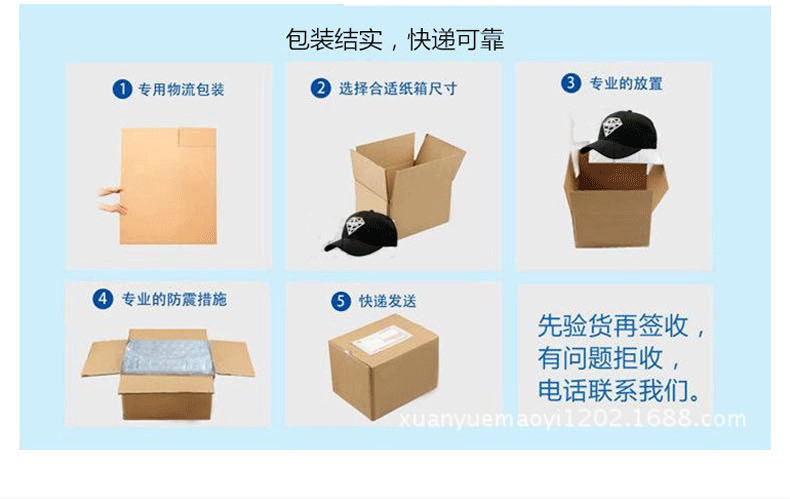 包装结实，快递可靠

1 专用物流包装

2 选择合适纸箱尺寸

3 专业的放置

4 专业的防震措施

5 快递发送

先验货再签收，
有问题拒收，
电话联系我们。

xuanyuemaoyi1202.1688.com