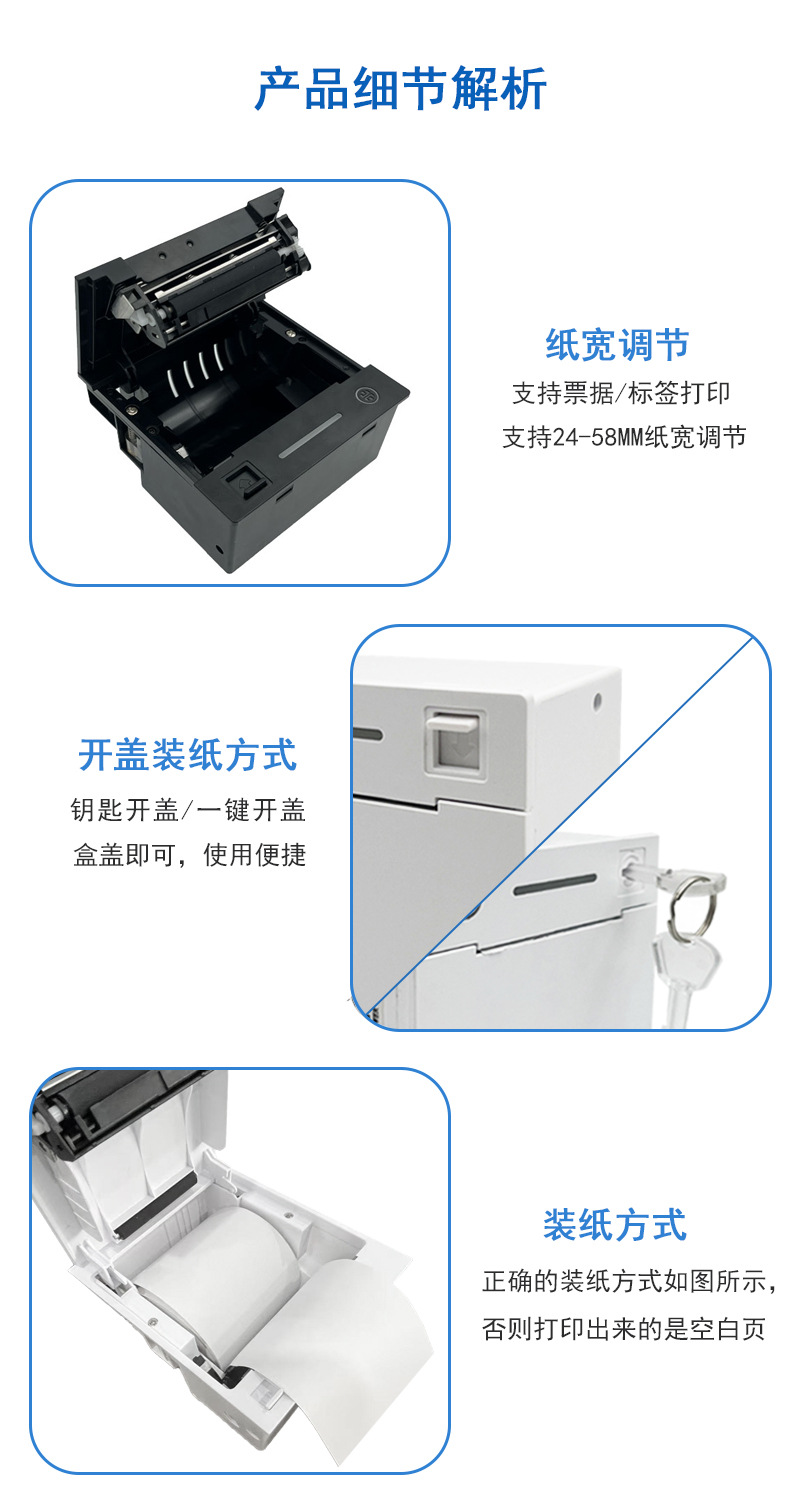 产品细节解析

纸宽调节
支持票据/标签打印
支持24-58MM纸宽调节

开盖装纸方式
钥匙开盖/一键开盖
盒盖即可，使用便捷

装纸方式
正确的装纸方式如图所示，
否则打印出来的是空白页