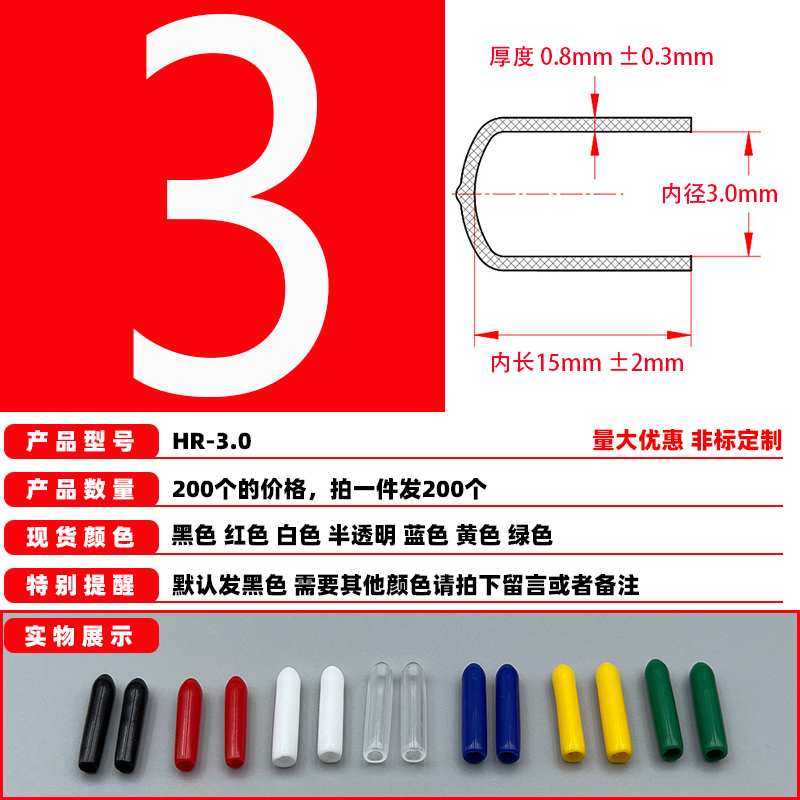 3

厚度 0.8mm ±0.3mm

内径3.0mm

内长15mm ±2mm

产品型号 HR-3.0 量大优惠 非标定制

产品数量 200个的价格，拍一件发200个

现货颜色 黑色 红色 白色 半透明 蓝色 黄色 绿色

特别提醒 默认发黑色 需要其他颜色请拍下留言或者备注

实物展示