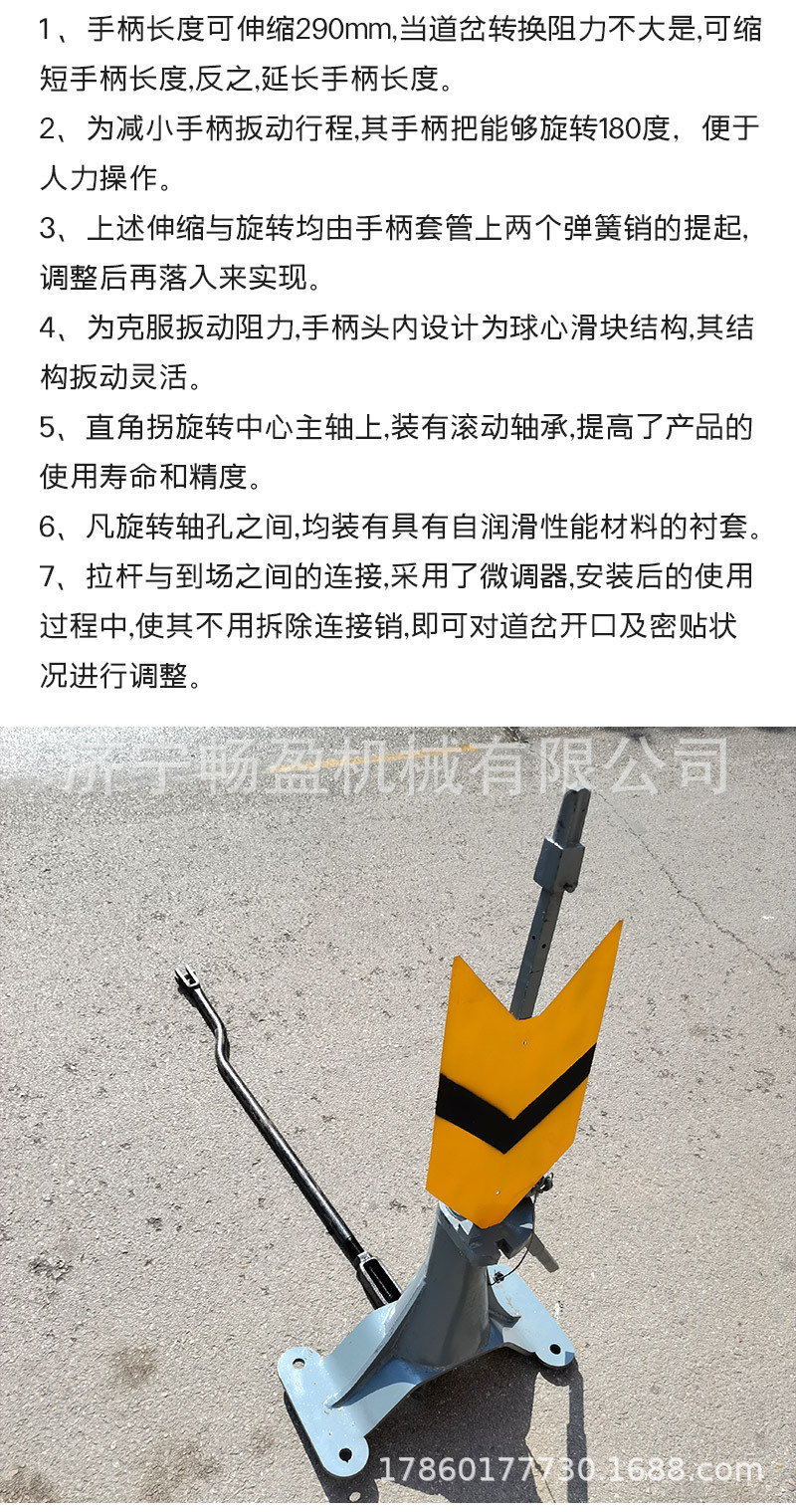 1、手柄长度可伸缩290mm,当道岔转换阻力不大是,可缩短手柄长度,反之,延长手柄长度。

2、为减小手柄扳动行程,其手柄把能够旋转180度，便于人力操作。

3、上述伸缩与旋转均由手柄套管上两个弹簧销的提起,调整后再落入来实现。

4、为克服扳动阻力,手柄头内设计为球心滑块结构,其结构扳动灵活。

5、直角拐旋转中心主轴上,装有滚动轴承,提高了产品的使用寿命和精度。

6、凡旋转轴孔之间,均装有具有自润滑性能材料的衬套。

7、拉杆与到场之间的连接,采用了微调器,安装后的使用过程中,使其不用拆除连接销,即可对道岔开口及密贴状况进行调整。

济宁畅盈机械有限公司

17860177730.1688.com