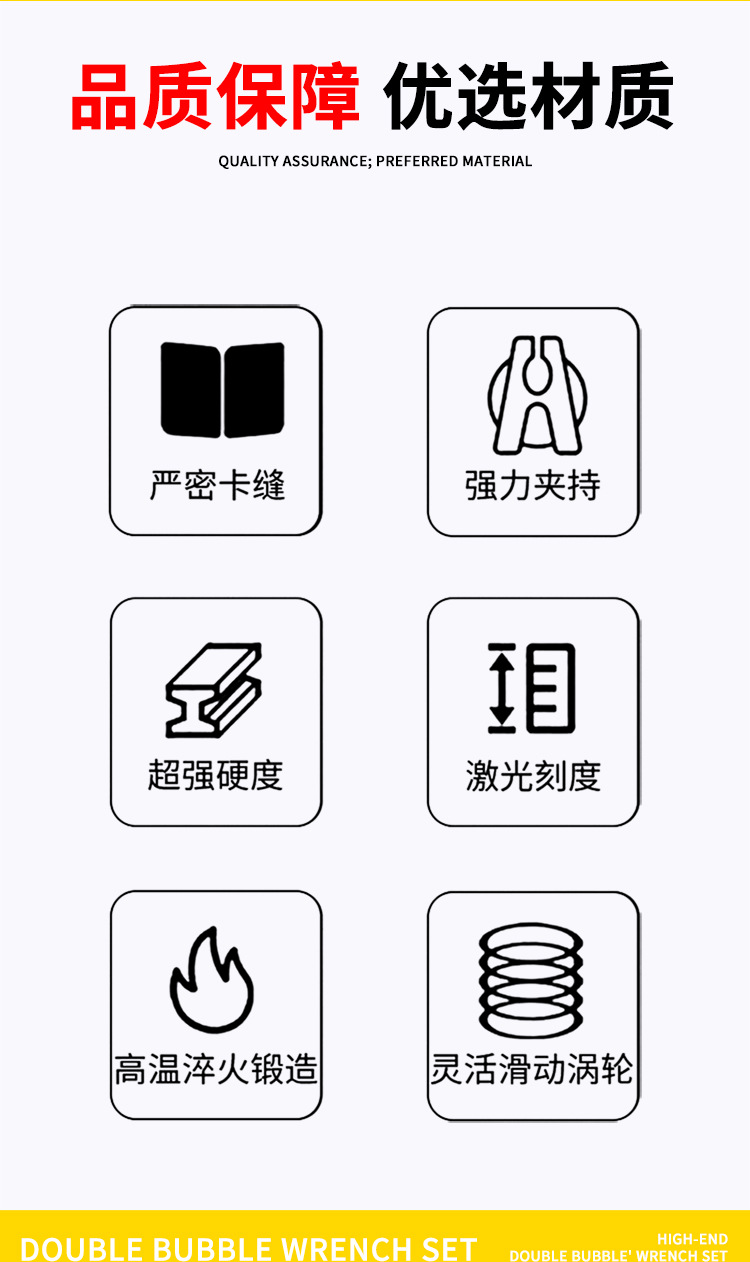 品质保障 优选材质

QUALITY ASSURANCE; PREFERRED MATERIAL

严密卡缝

强力夹持

超强硬度

激光刻度

高温淬火锻造

灵活滑动涡轮

DOUBLE BUBBLE WRENCH SET

HIGH-END
DOUBLE BUBBLE' WRENCH SET