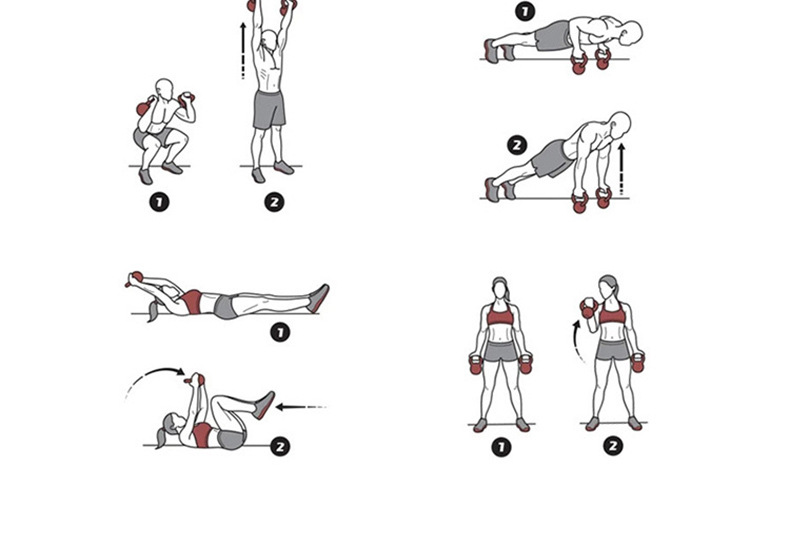 1

2

1

2

1

2

1

2