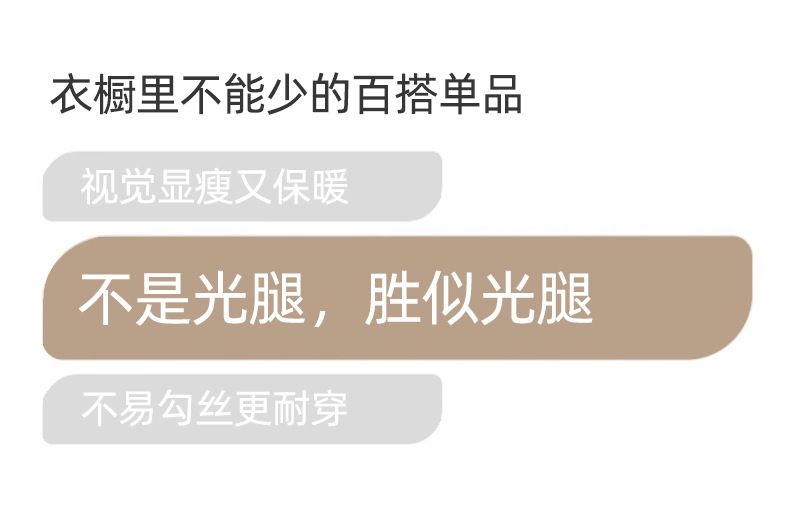 衣橱里不能少的百搭单品

视觉显瘦又保暖

不是光腿，胜似光腿

不易勾丝更耐穿