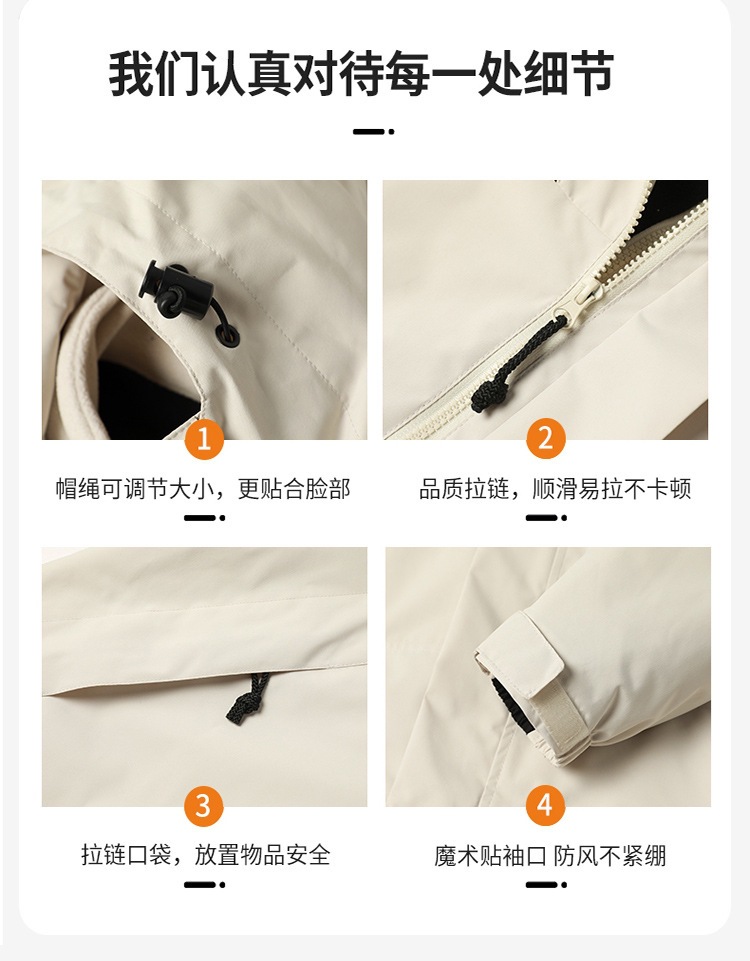 我们认真对待每一处细节

1
帽绳可调节大小，更贴合脸部

2
品质拉链，顺滑易拉不卡顿

3
拉链口袋，放置物品安全

4
魔术贴袖口 防风不紧绷