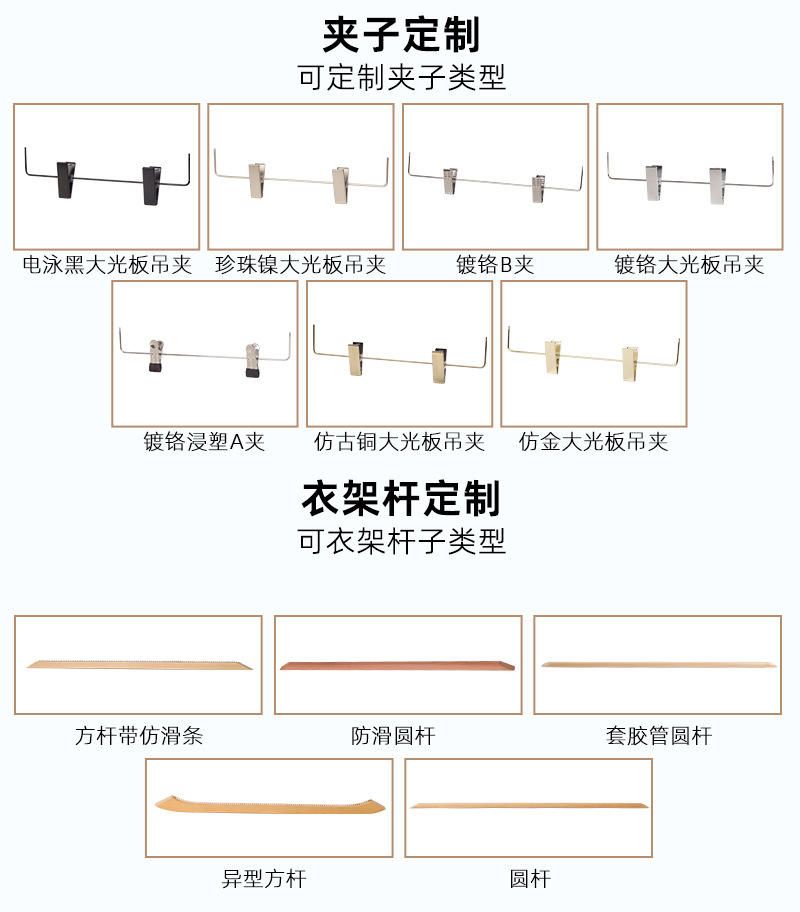 夹子定制
可定制夹子类型

电泳黑大光板吊夹
珍珠镍大光板吊夹
镀铬B夹
镀铬大光板吊夹
镀铬浸塑A夹
仿古铜大光板吊夹
仿金大光板吊夹

衣架杆定制
可衣架杆子类型

方杆带仿滑条
防滑圆杆
套胶管圆杆
异型方杆
圆杆