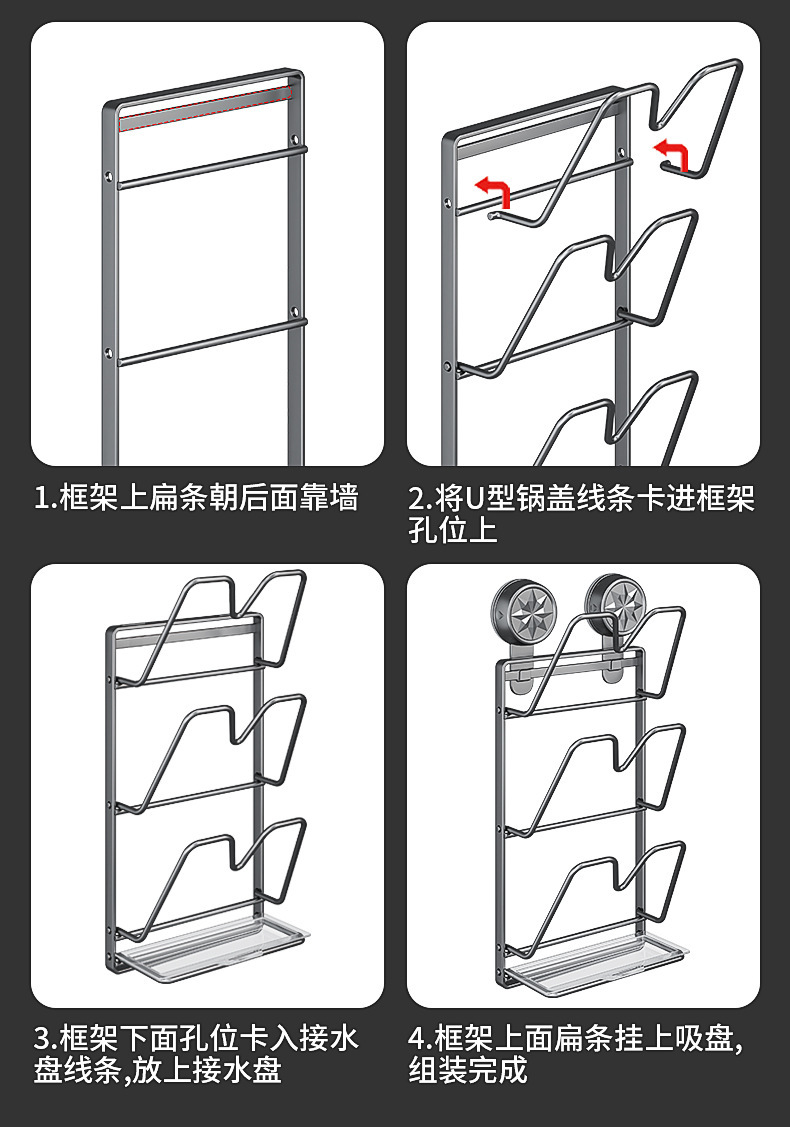 1.框架上扁条朝后面靠墙

2.将U型锅盖线条卡进框架孔位上

3.框架下面孔位卡入接水盘线条,放上接水盘

4.框架上面扁条挂上吸盘,组装完成