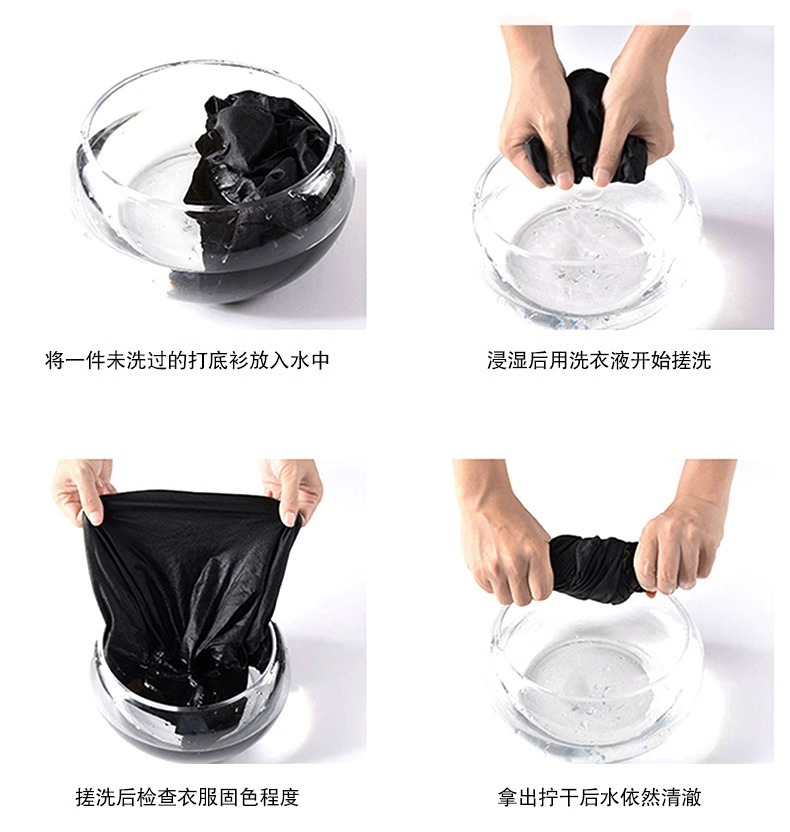 将一件未洗过的打底衫放入水中

浸湿后用洗衣液开始搓洗

搓洗后检查衣服固色程度

拿出拧干后水依然清澈