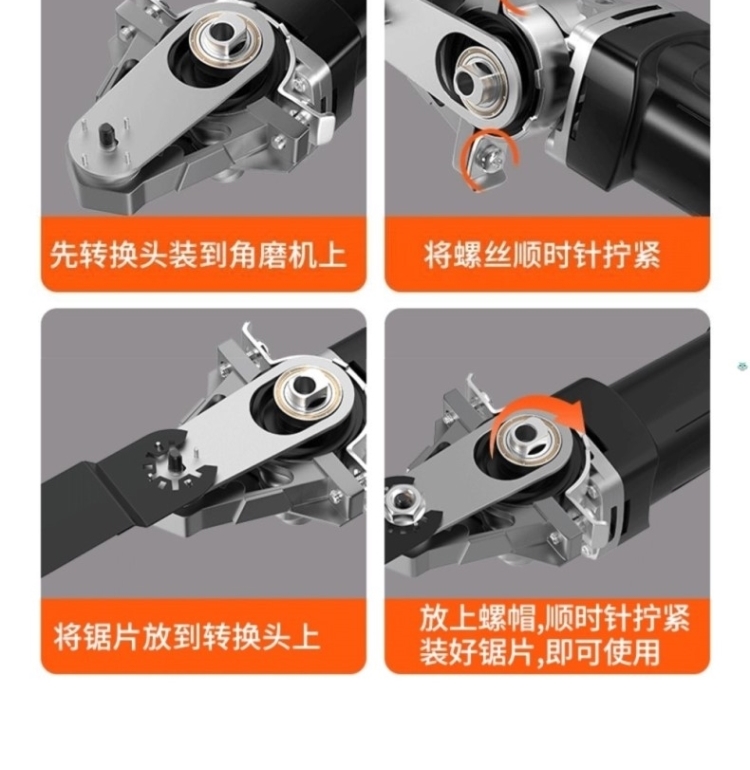 先转换头装到角磨机上

将螺丝顺时针拧紧

将锯片放到转换头上

放上螺帽,顺时针拧紧
装好锯片,即可使用