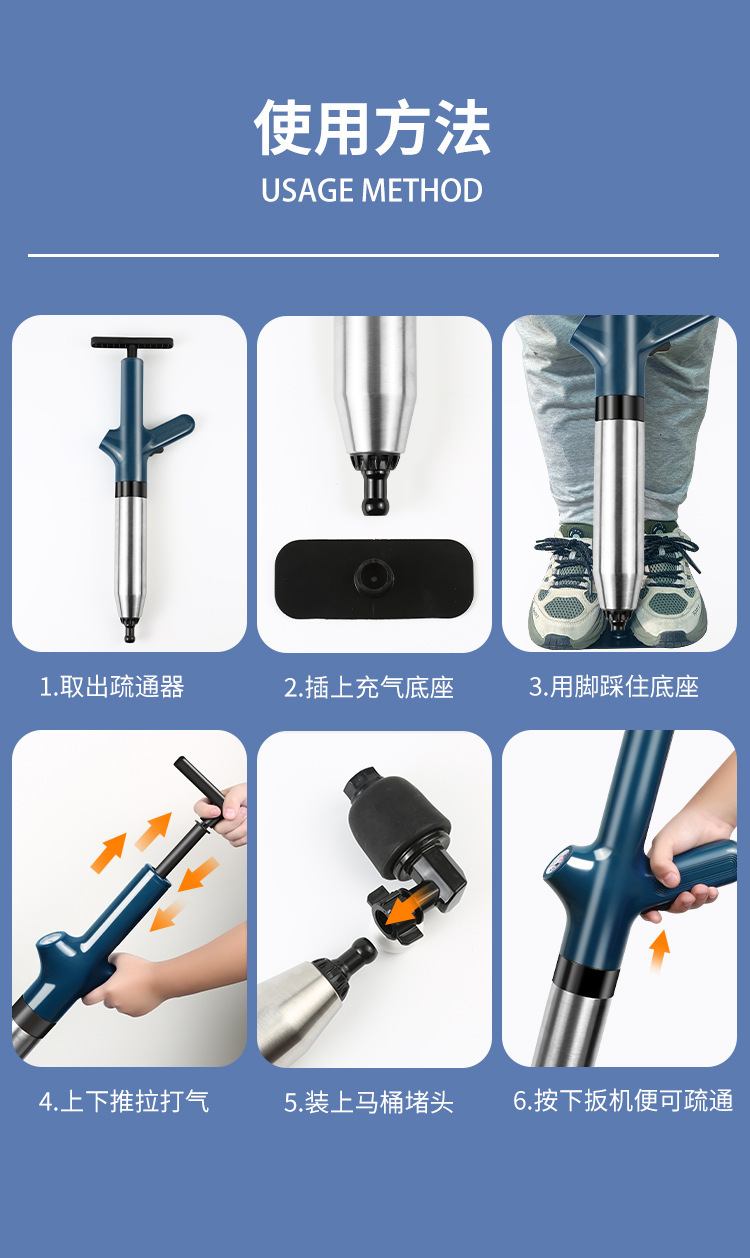 使用方法
USAGE METHOD

1.取出疏通器

2.插上充气底座

3.用脚踩住底座

4.上下推拉打气

5.装上马桶堵头

6.按下扳机便可疏通