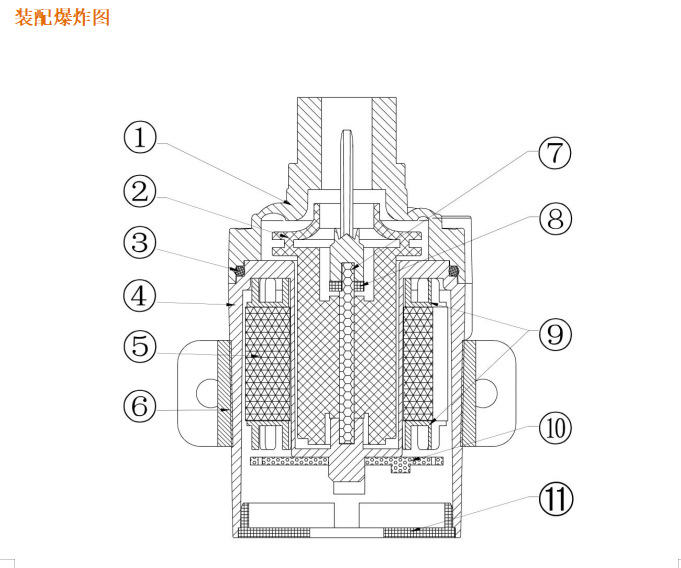 装配爆炸图

①
②
③
④
⑤
⑥
⑦
⑧
⑨
⑩
⑪