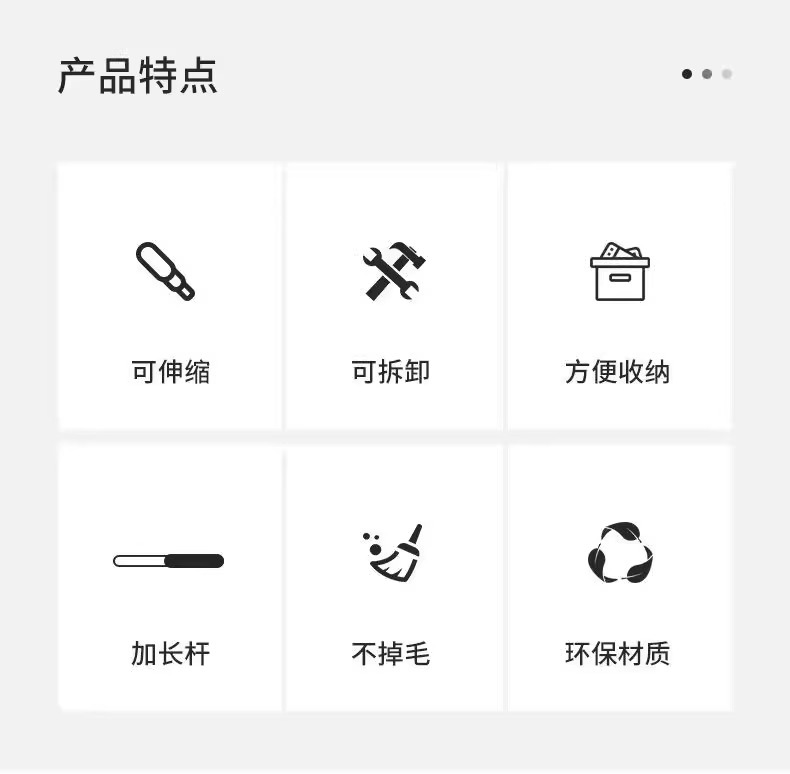 产品特点

可伸缩

可拆卸

方便收纳

加长杆

不掉毛

环保材质