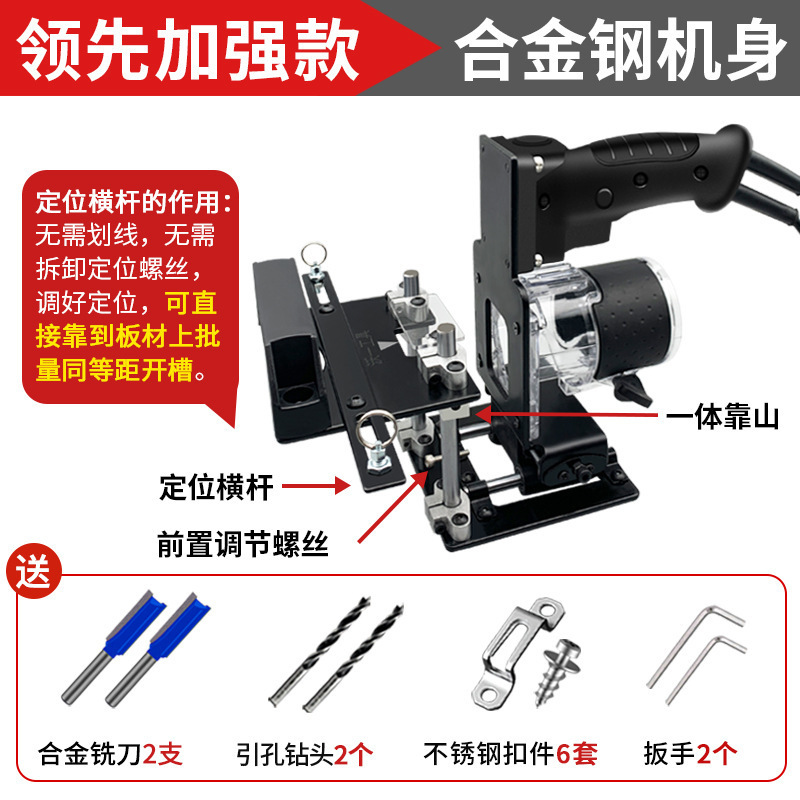 领先加强款 合金钢机身

定位横杆的作用：无需划线，无需拆卸定位螺丝，调好定位，可直接靠到板材上批量同等距开槽。

一体靠山

定位横杆

前置调节螺丝

送

合金铣刀2支

引孔钻头2个

不锈钢扣件6套

扳手2个