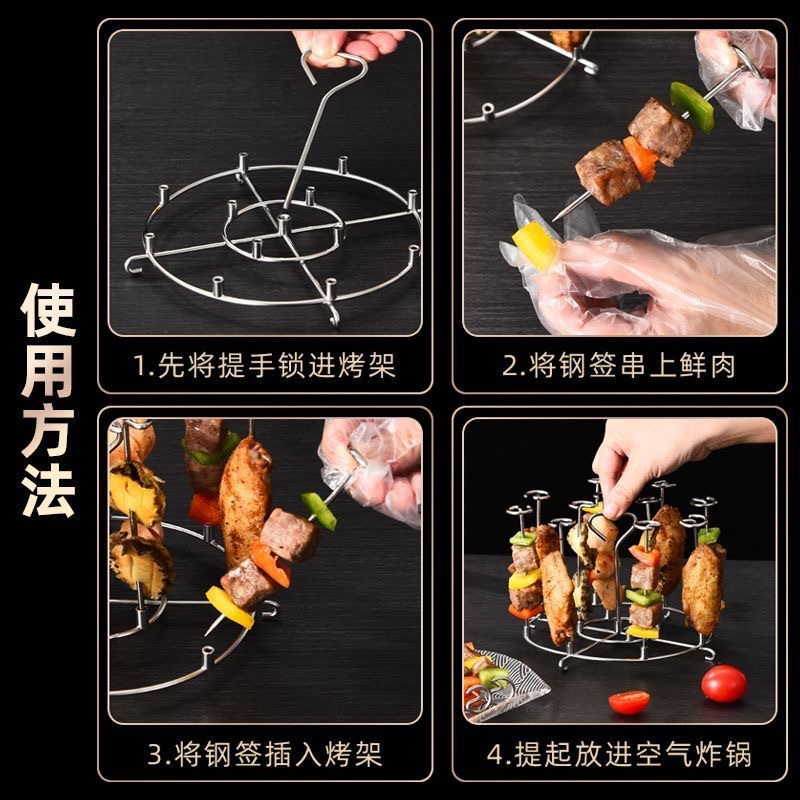 使用方法

1.先将提手锁进烤架

2.将钢签串上鲜肉

3.将钢签插入烤架

4.提起放进空气炸锅