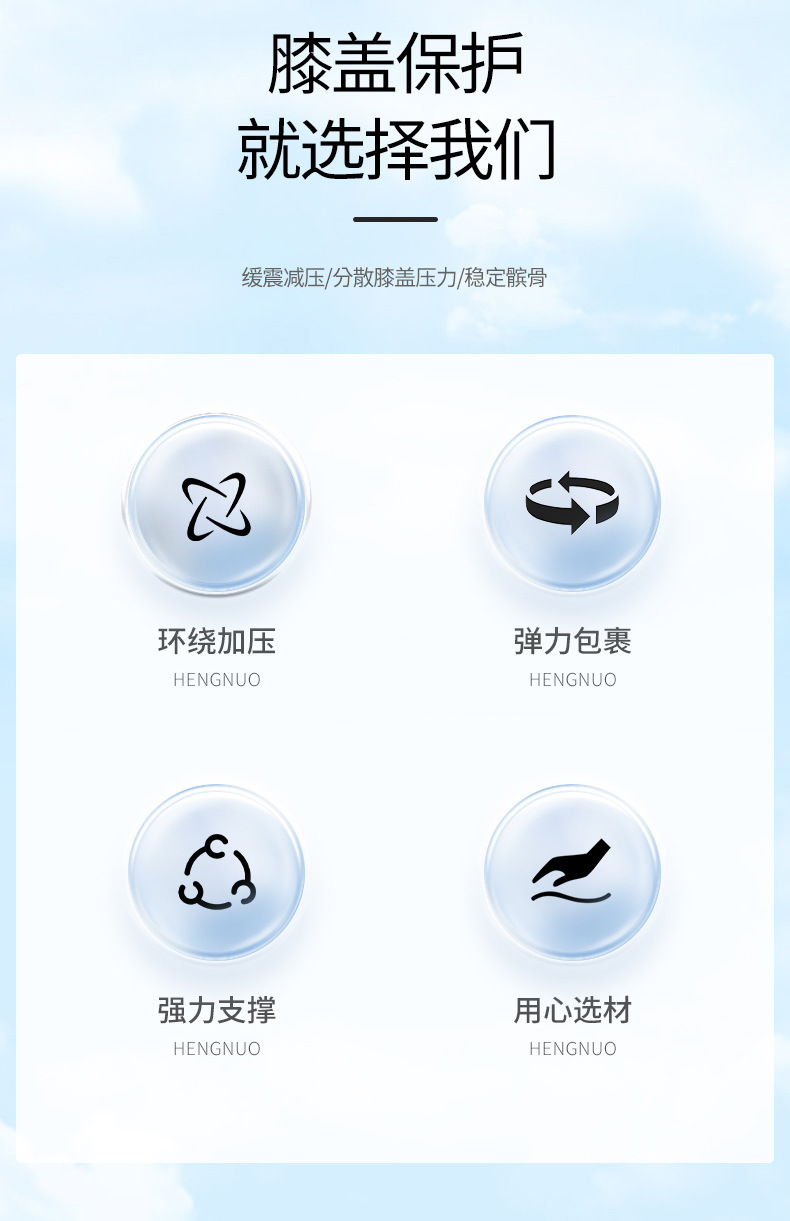 膝盖保护
就选择我们

缓震减压/分散膝盖压力/稳定髌骨

环绕加压
HENGNUO

弹力包裹
HENGNUO

强力支撑
HENGNUO

用心选材
HENGNUO