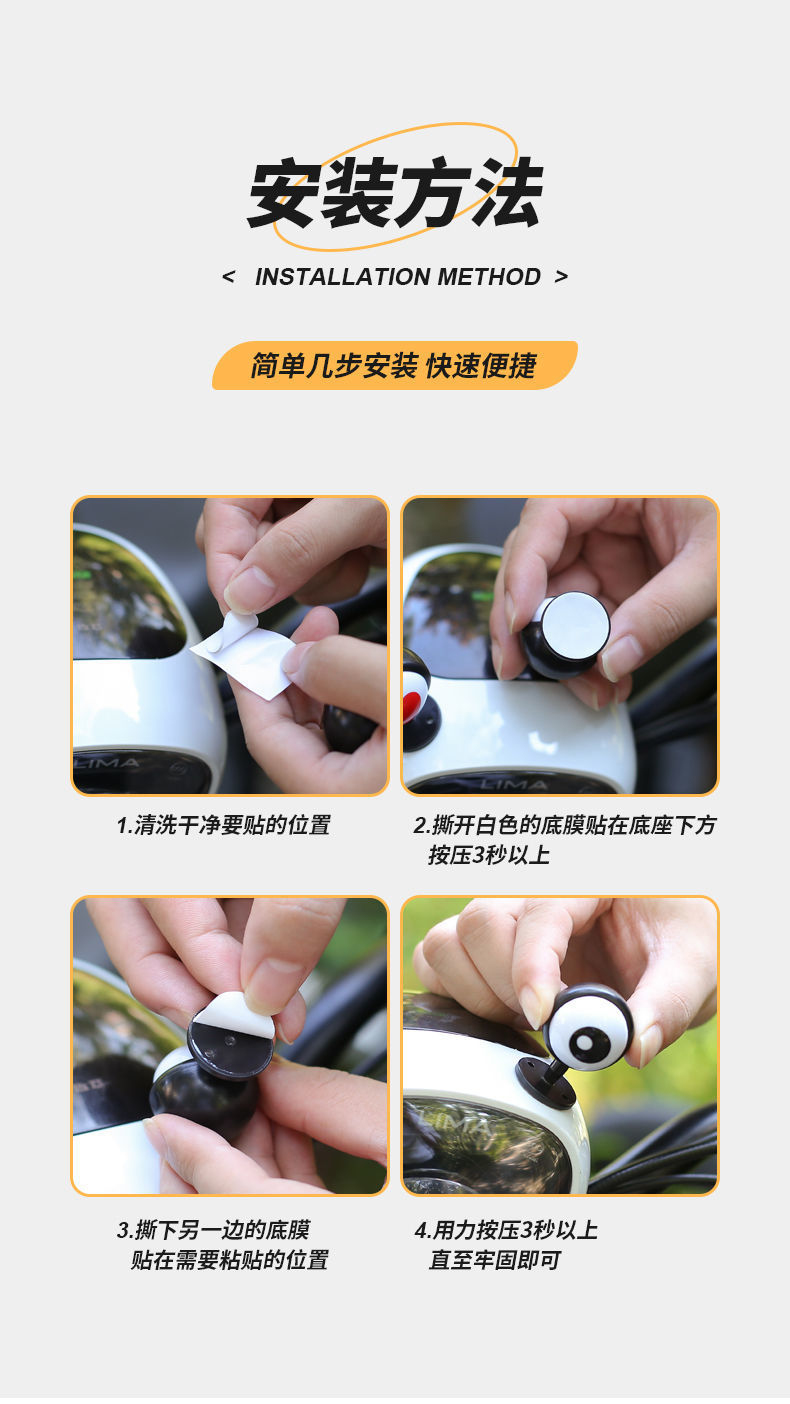 安装方法

< INSTALLATION METHOD >

简单几步安装 快速便捷

LIMA

LIMA

1.清洗干净要贴的位置

2.撕开白色的底膜贴在底座下方按压3秒以上

LIMA

3.撕下另一边的底膜贴在需要粘贴的位置

4.用力按压3秒以上直至牢固即可