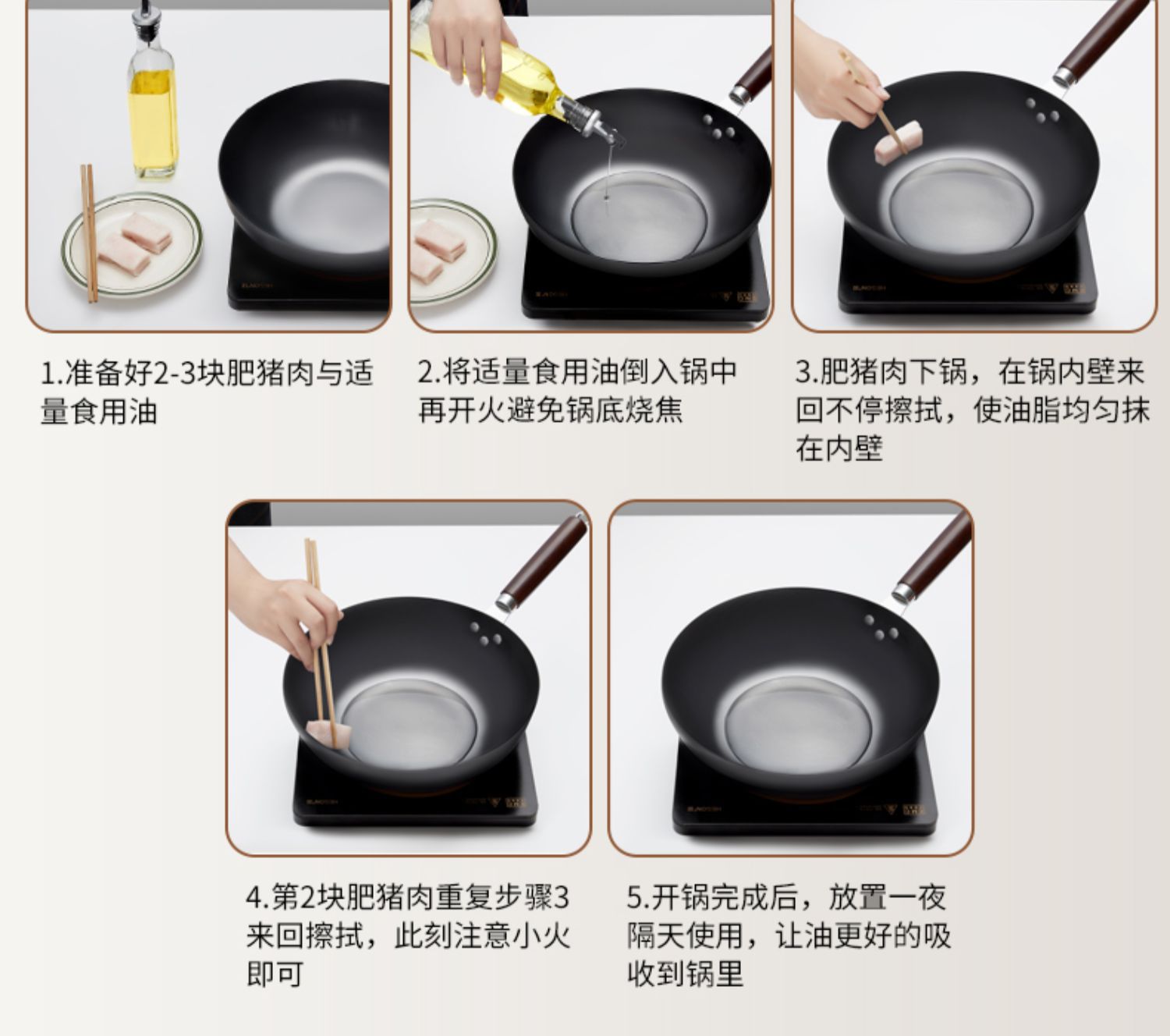 1.准备好2-3块肥猪肉与适量食用油

2.将适量食用油倒入锅中再开火避免锅底烧焦

3.肥猪肉下锅，在锅内壁来回不停擦拭，使油脂均匀抹在内壁

4.第2块肥猪肉重复步骤3来回擦拭，此刻注意小火即可

5.开锅完成后，放置一夜隔天使用，让油更好的吸收到锅里