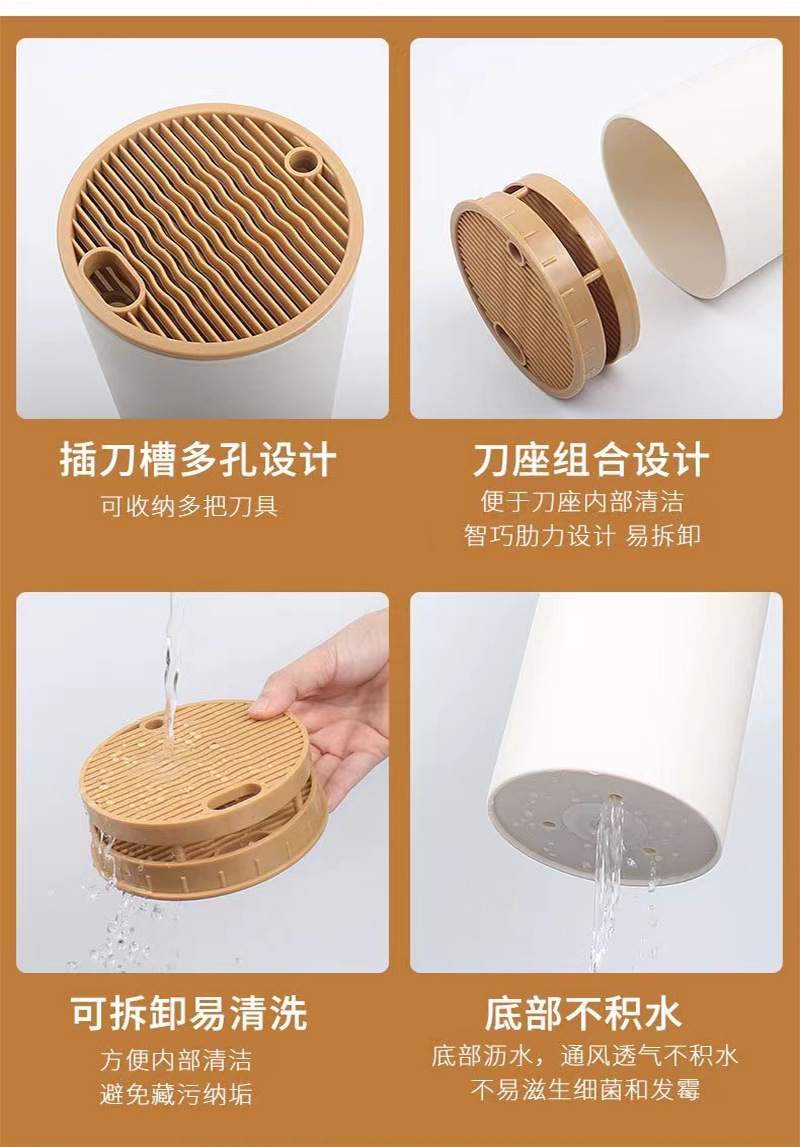 插刀槽多孔设计
可收纳多把刀具

刀座组合设计
便于刀座内部清洁
智巧肋力设计 易拆卸

可拆卸易清洗
方便内部清洁
避免藏污纳垢

底部不积水
底部沥水，通风透气不积水
不易滋生细菌和发霉