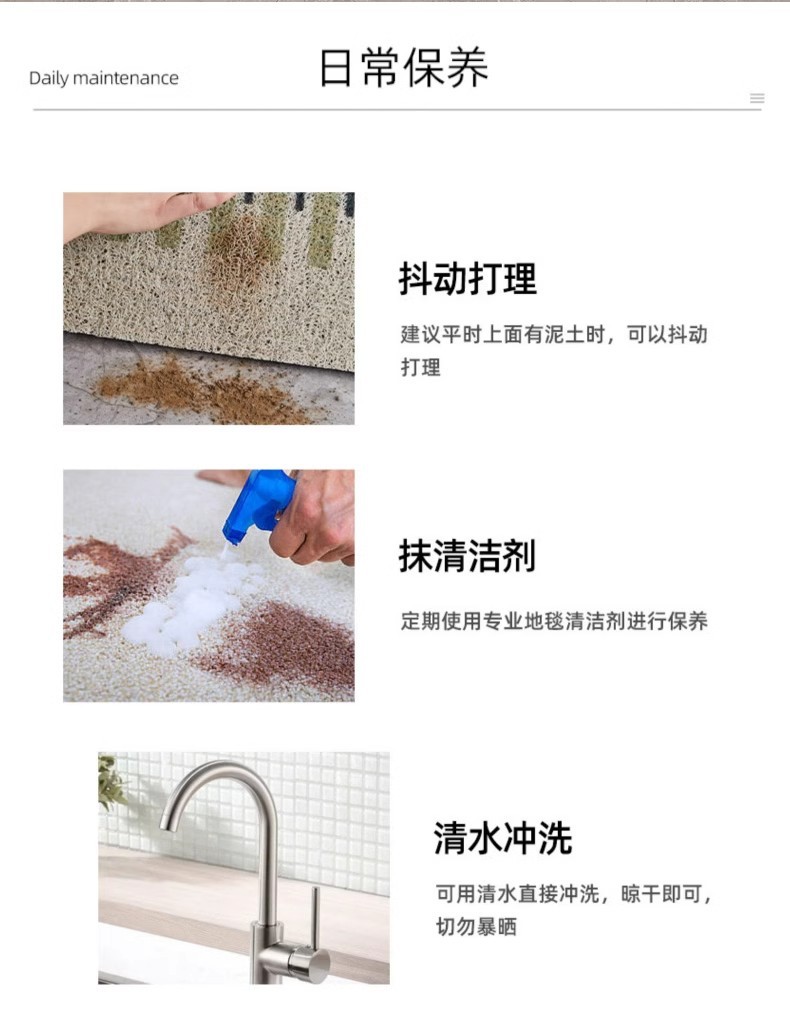 Daily maintenance

日常保养

抖动打理

建议平时上面有泥土时，可以抖动打理

抹清洁剂

定期使用专业地毯清洁剂进行保养

清水冲洗

可用清水直接冲洗，晾干即可，切勿暴晒