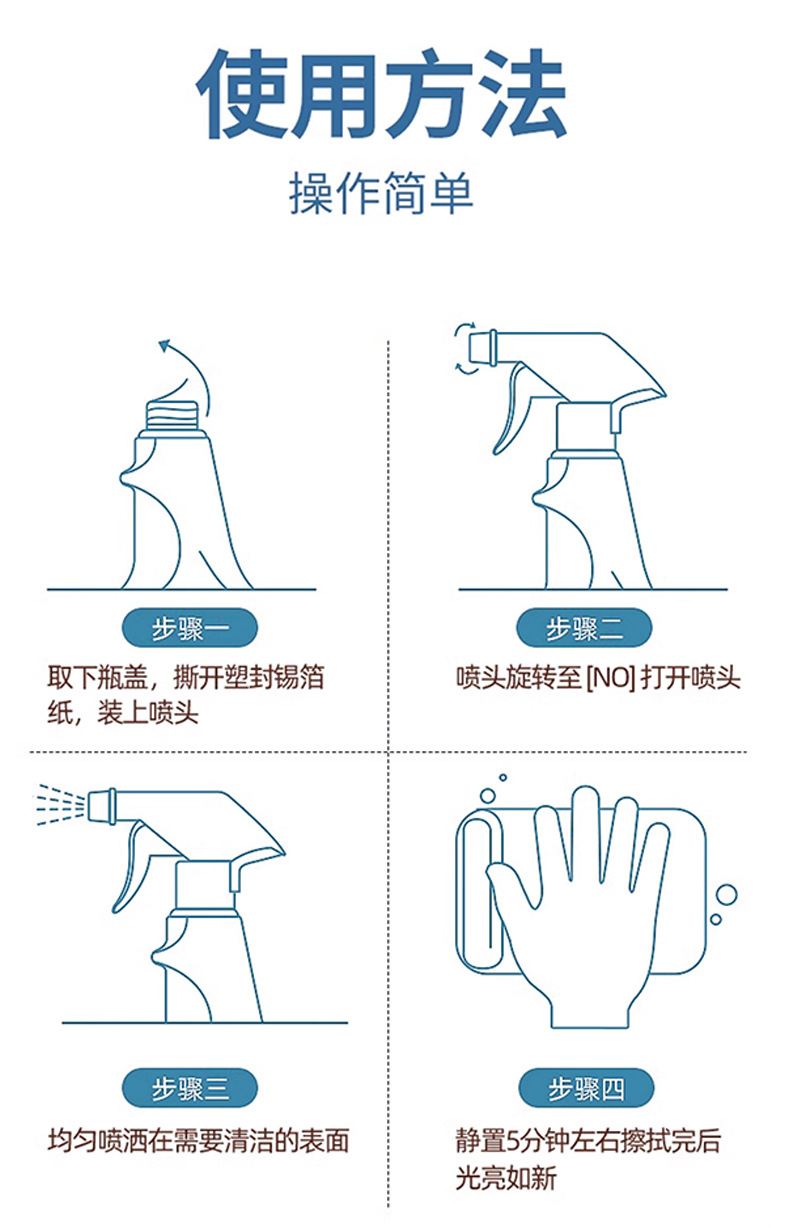 使用方法

操作简单

步骤一

取下瓶盖，撕开塑封锡箔纸，装上喷头

步骤二

喷头旋转至 [NO] 打开喷头

步骤三

均匀喷洒在需要清洁的表面

步骤四

静置5分钟左右擦拭完后光亮如新