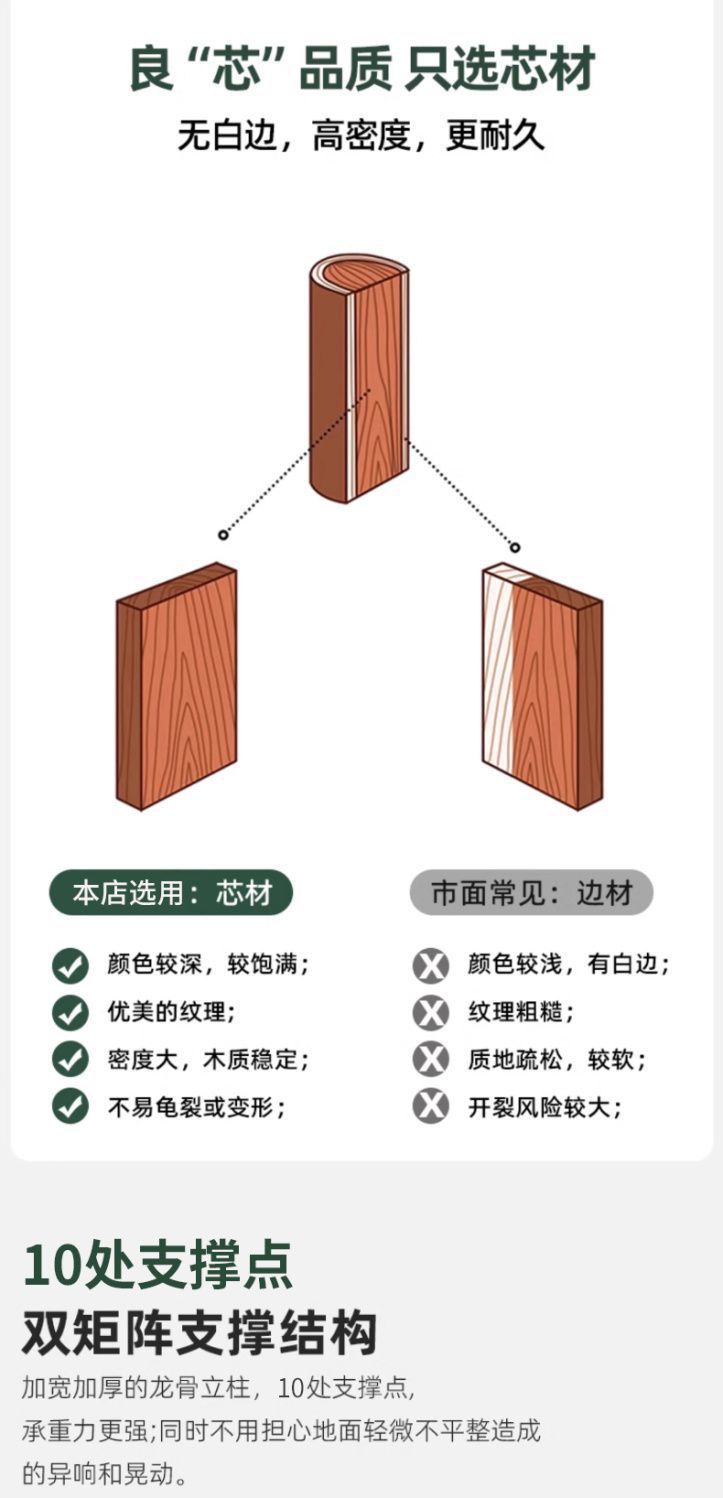 良“芯”品质 只选芯材

无白边，高密度，更耐久

本店选用：芯材

颜色较深，较饱满；
优美的纹理；
密度大，木质稳定；
不易龟裂或变形；

市面常见：边材

颜色较浅，有白边；
纹理粗糙；
质地疏松，较软；
开裂风险较大；

10处支撑点
双矩阵支撑结构

加宽加厚的龙骨立柱，10处支撑点，承重力更强;同时不用担心地面轻微不平整造成的异响和晃动。