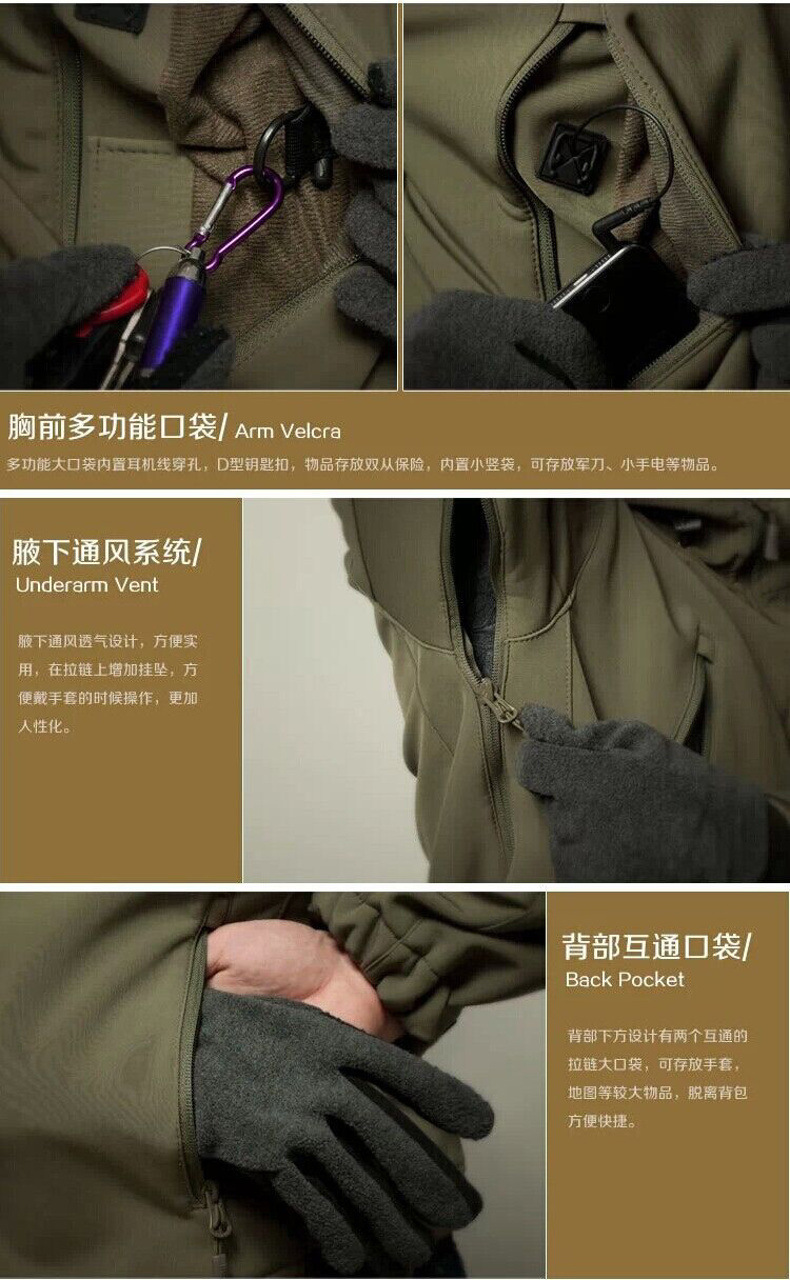 胸前多功能口袋/ Arm Velcra

多功能大口袋内置耳机线穿孔，D型钥匙扣，物品存放双从保险，内置小竖袋，可存放军刀、小手电等物品。

腋下通风系统/
Underarm Vent

腋下通风透气设计，方便实用，在拉链上增加挂坠，方便戴手套的时候操作，更加人性化。

背部互通口袋/
Back Pocket

背部下方设计有两个互通的拉链大口袋，可存放手套，地图等较大物品，脱离背包方便快捷。