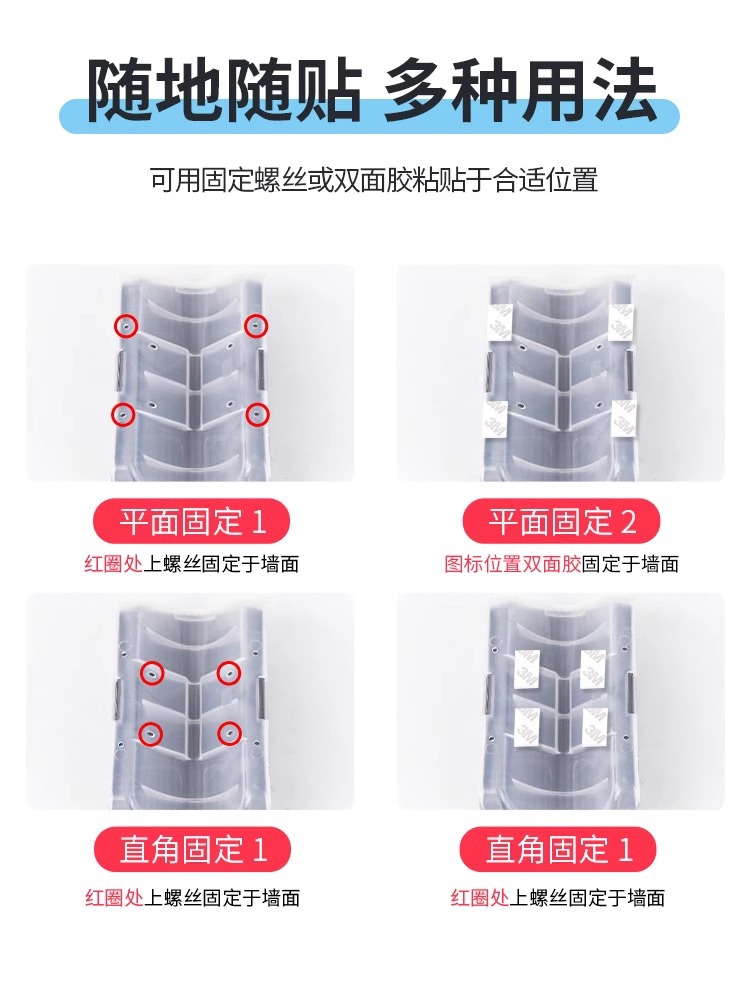 随地随贴 多种用法

可用固定螺丝或双面胶粘贴于合适位置

3M 3M 3M 3M

平面固定 1

红圈处上螺丝固定于墙面

平面固定 2

图标位置双面胶固定于墙面

3M 3M 3M 3M

直角固定 1

红圈处上螺丝固定于墙面

直角固定 1

红圈处上螺丝固定于墙面