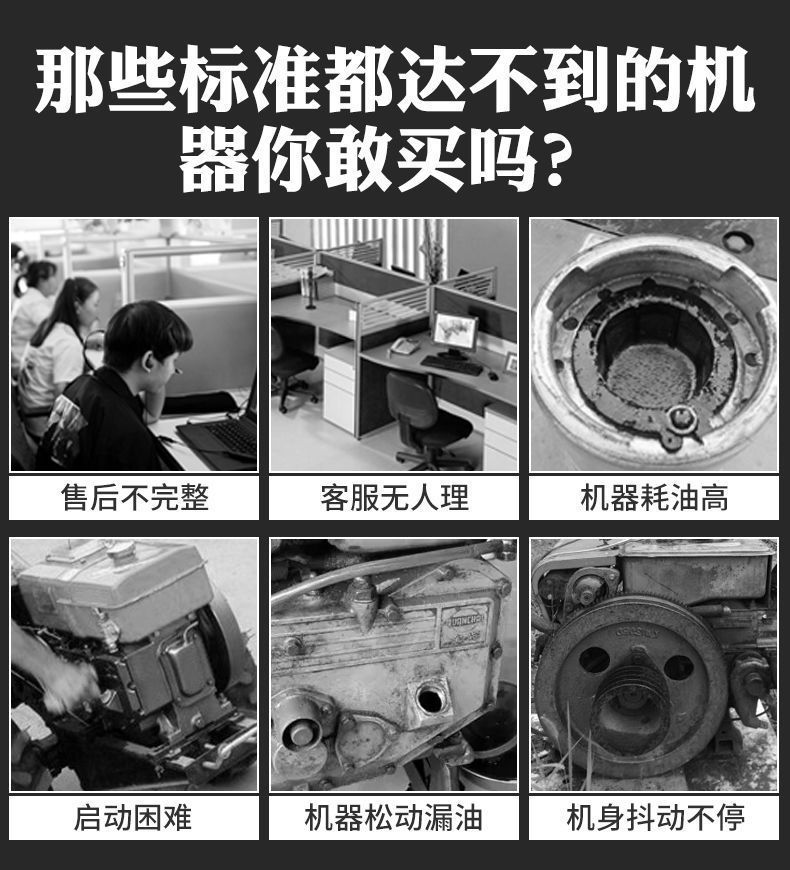 那些标准都达不到的机器你敢买吗？

售后不完整

客服无人理

机器耗油高

启动困难

机器松动漏油

机身抖动不停