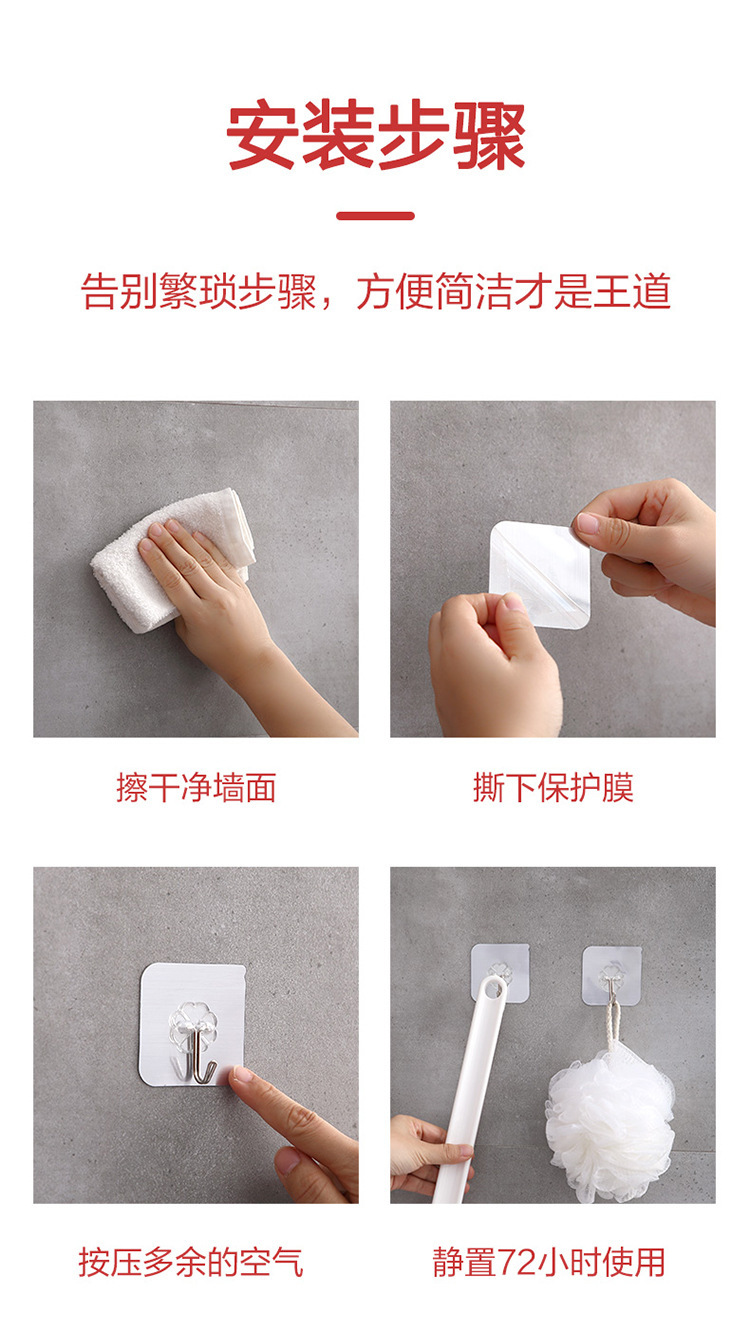 安装步骤

告别繁琐步骤，方便简洁才是王道

擦干净墙面

撕下保护膜

按压多余的空气

静置72小时使用