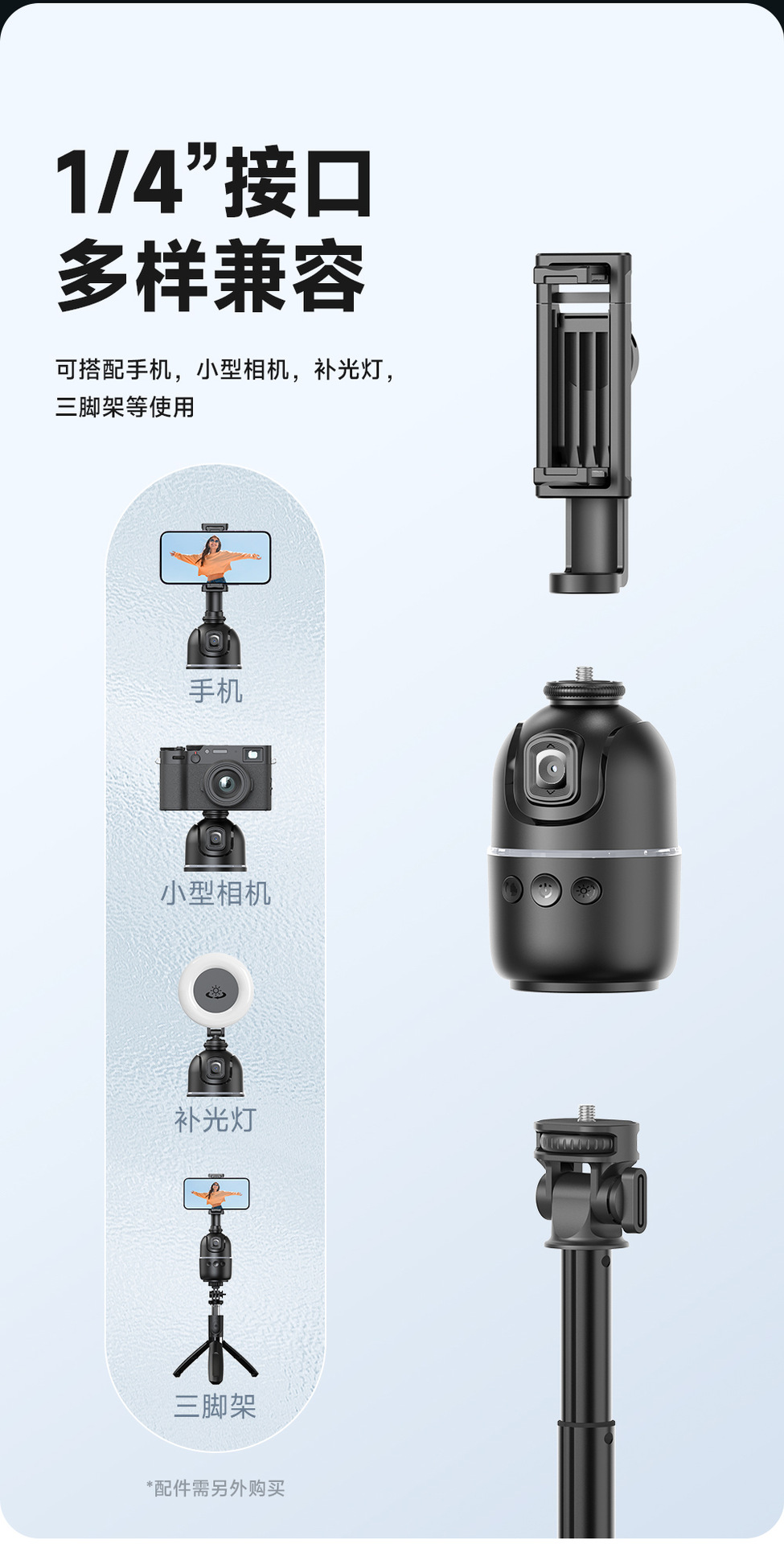 1/4”接口
多样兼容

可搭配手机，小型相机，补光灯，三脚架等使用

手机

小型相机

补光灯

三脚架

*配件需另外购买