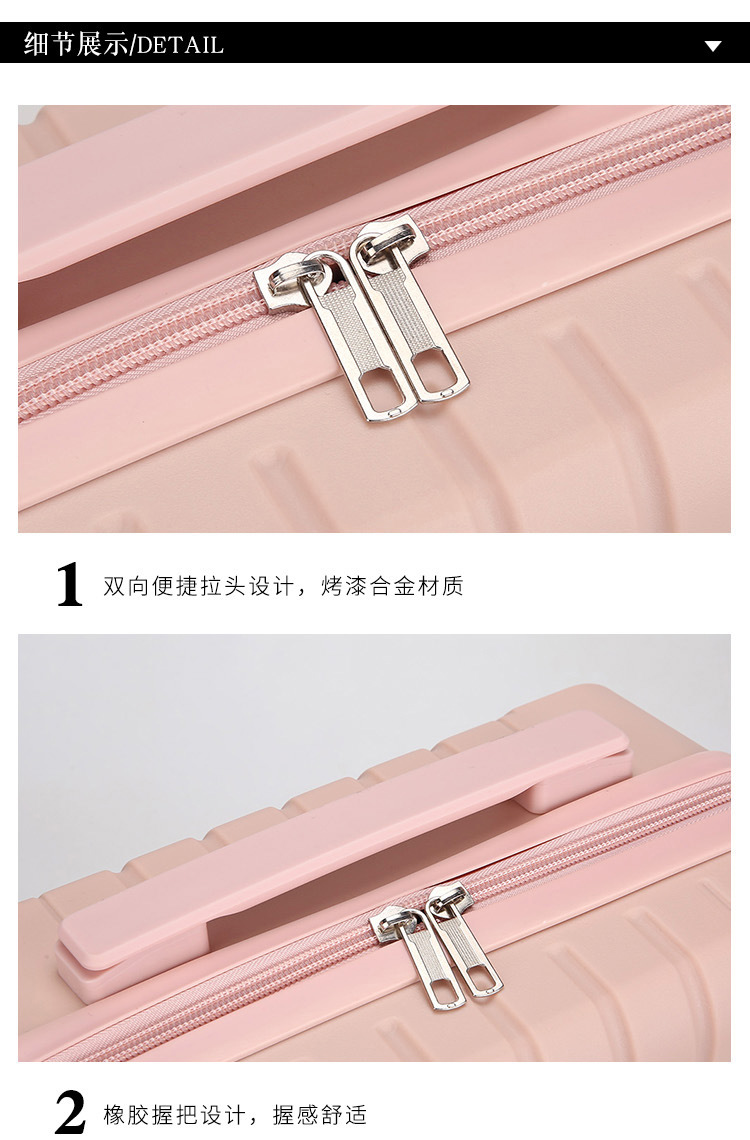 细节展示/DETAIL

1 双向便捷拉头设计，烤漆合金材质

2 橡胶握把设计，握感舒适