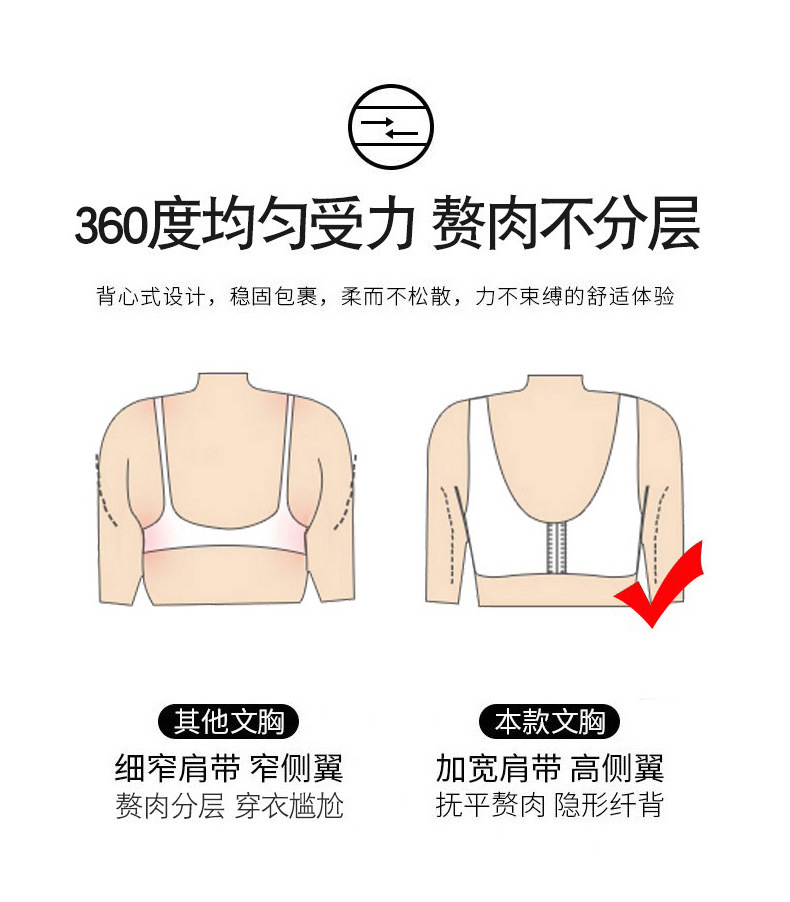 360度均匀受力 赘肉不分层

背心式设计，稳固包裹，柔而不松散，力不束缚的舒适体验

其他文胸
细窄肩带 窄侧翼
赘肉分层 穿衣尴尬

本款文胸
加宽肩带 高侧翼
抚平赘肉 隐形纤背