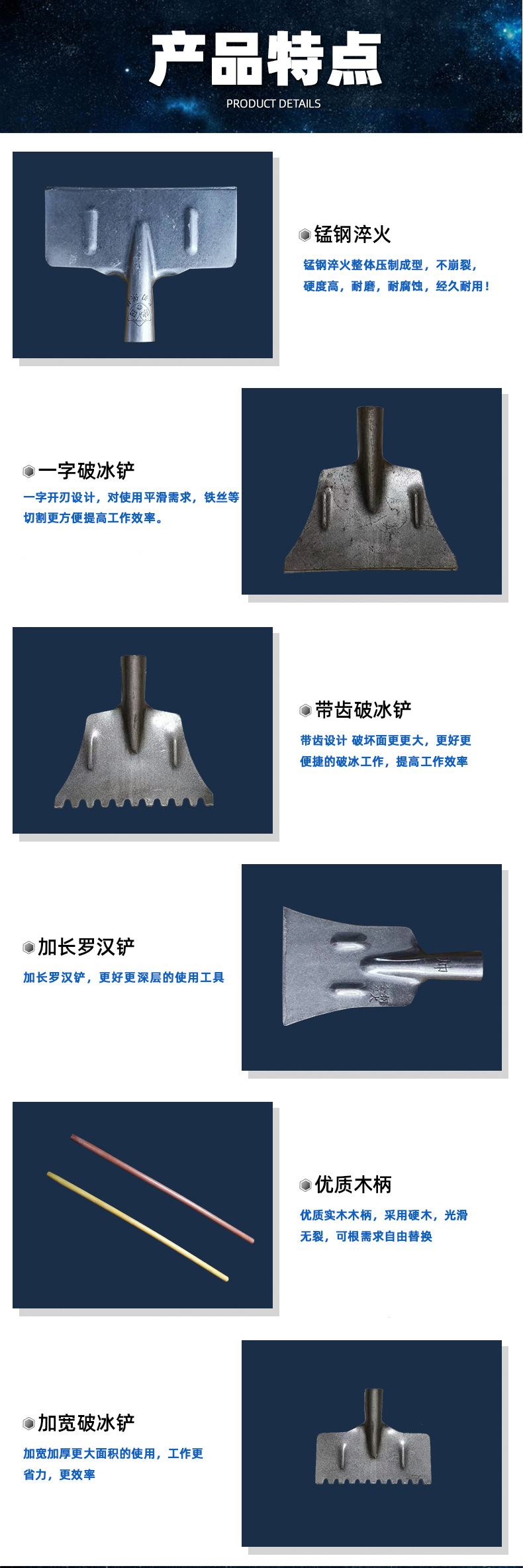 产品特点
PRODUCT DETAILS

锰钢淬火
锰钢淬火整体压制成型，不崩裂，硬度高，耐磨，耐腐蚀，经久耐用！

一字破冰铲
一字开刃设计，对使用平滑需求，铁丝等切割更方便提高工作效率。

带齿破冰铲
带齿设计 破坏面更更大，更好更便捷的破冰工作，提高工作效率

加长罗汉铲
加长罗汉铲，更好更深层的使用工具

优质木柄
优质实木木柄，采用硬木，光滑无裂，可根需求自由替换

加宽破冰铲
加宽加厚更大面积的使用，工作更省力，更效率