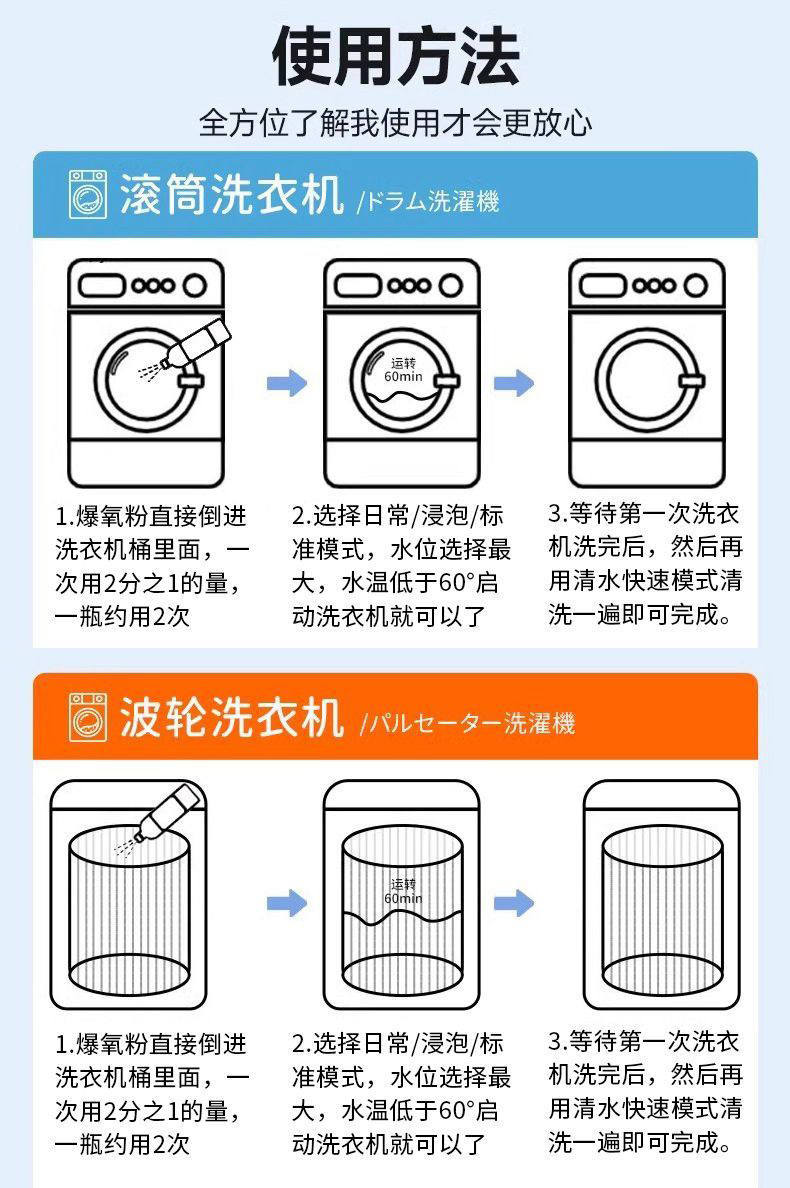 使用方法

全方位了解我使用才会更放心

滚筒洗衣机 /ドラム洗濯機

运转
60min

1.爆氧粉直接倒进洗衣机桶里面，一次用2分之1的量，一瓶约用2次

2.选择日常/浸泡/标准模式，水位选择最大，水温低于60°启动洗衣机就可以了

3.等待第一次洗衣机洗完后，然后再用清水快速模式清洗一遍即可完成。

波轮洗衣机 /パルセーター洗濯機

运转
60min

1.爆氧粉直接倒进洗衣机桶里面，一次用2分之1的量，一瓶约用2次

2.选择日常/浸泡/标准模式，水位选择最大，水温低于60°启动洗衣机就可以了

3.等待第一次洗衣机洗完后，然后再用清水快速模式清洗一遍即可完成。